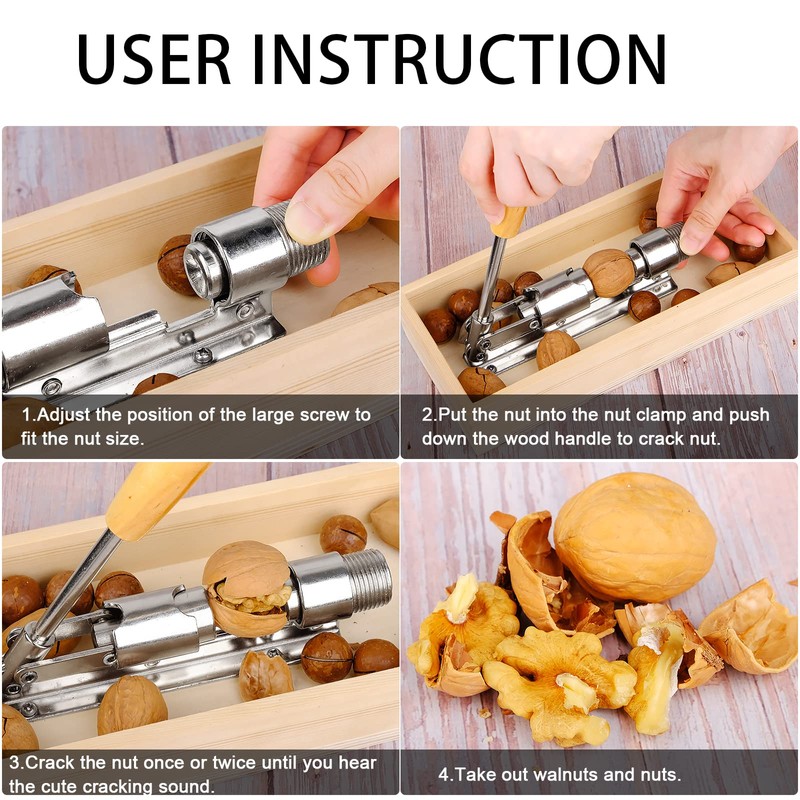 USER INSTRUCTION

1.Adjust the position of the large screw to fit the nut size.

2.Put the nut into the nut clamp and push down the wood handle to crack nut.

3.Crack the nut once or twice until you hear the cute cracking sound.

4.Take out walnuts and nuts.