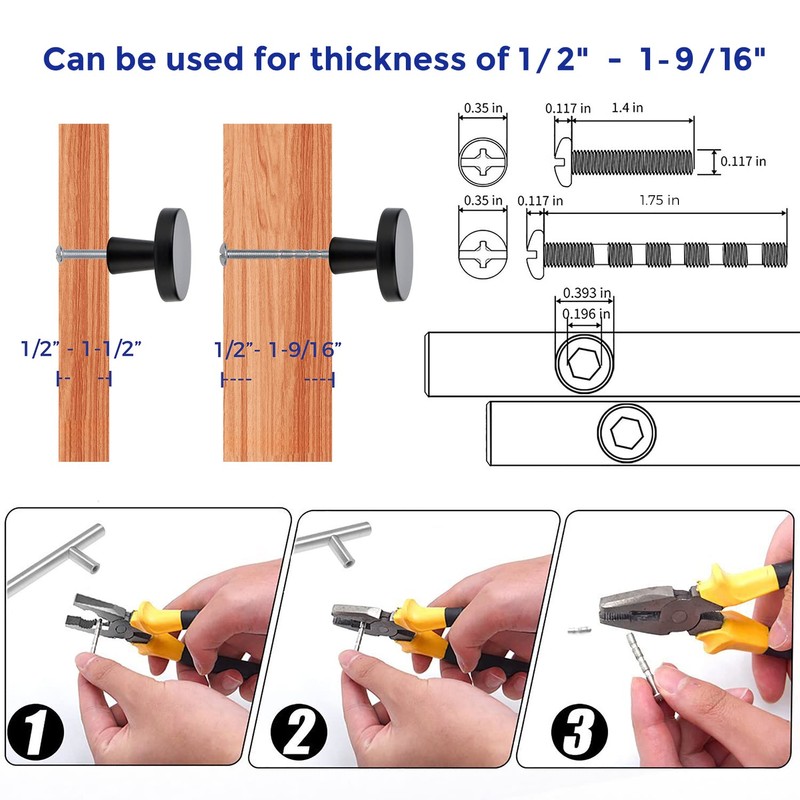 Can be used for thickness of 1/2" - 1-9/16"

1/2" - 1-1/2"

1/2"- 1-9/16"

0.35 in
0.117 in
1.4 in
0.117 in

0.35 in
0.117 in
1.75 in

0.393 in
0.196 in

1

2

3