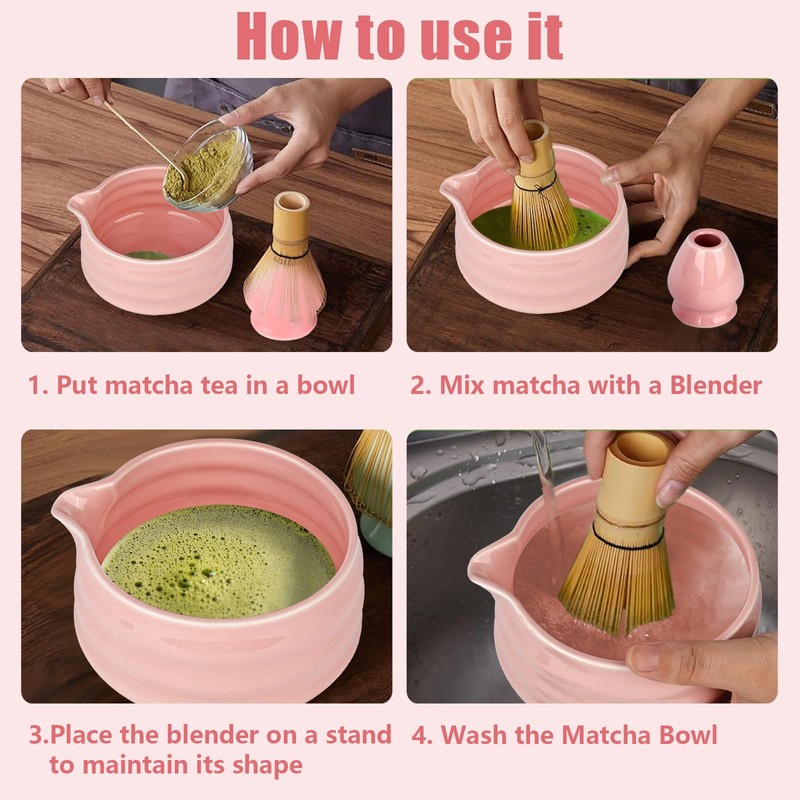 How to use it

1. Put matcha tea in a bowl

2. Mix matcha with a Blender

3.Place the blender on a stand to maintain its shape

4. Wash the Matcha Bowl