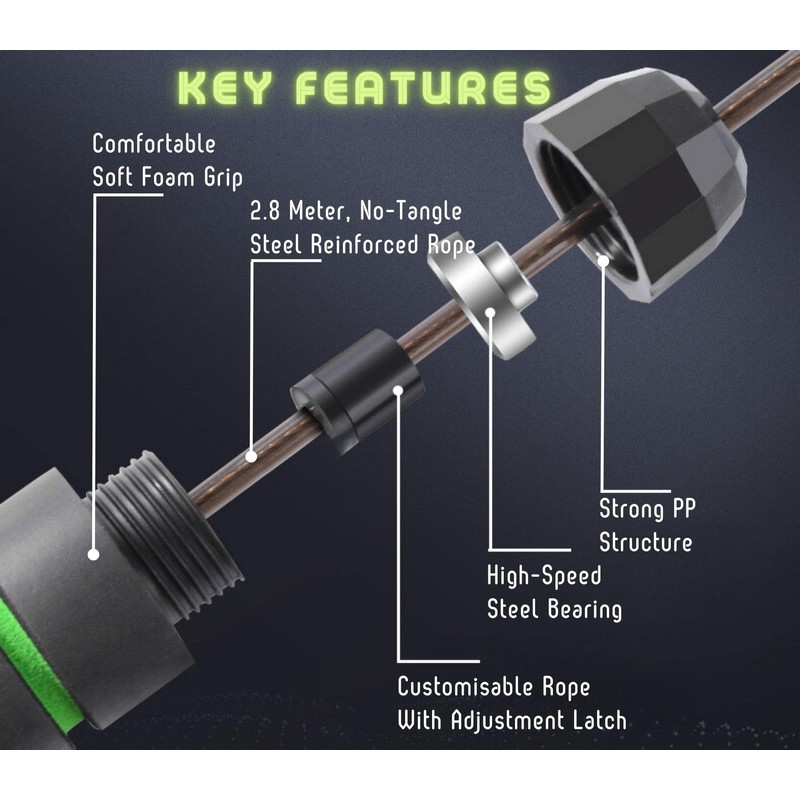 KEY FEATURES

Comfortable Soft Foam Grip

2.8 Meter, No-Tangle Steel Reinforced Rope

Strong PP Structure

High-Speed Steel Bearing

Customisable Rope With Adjustment Latch