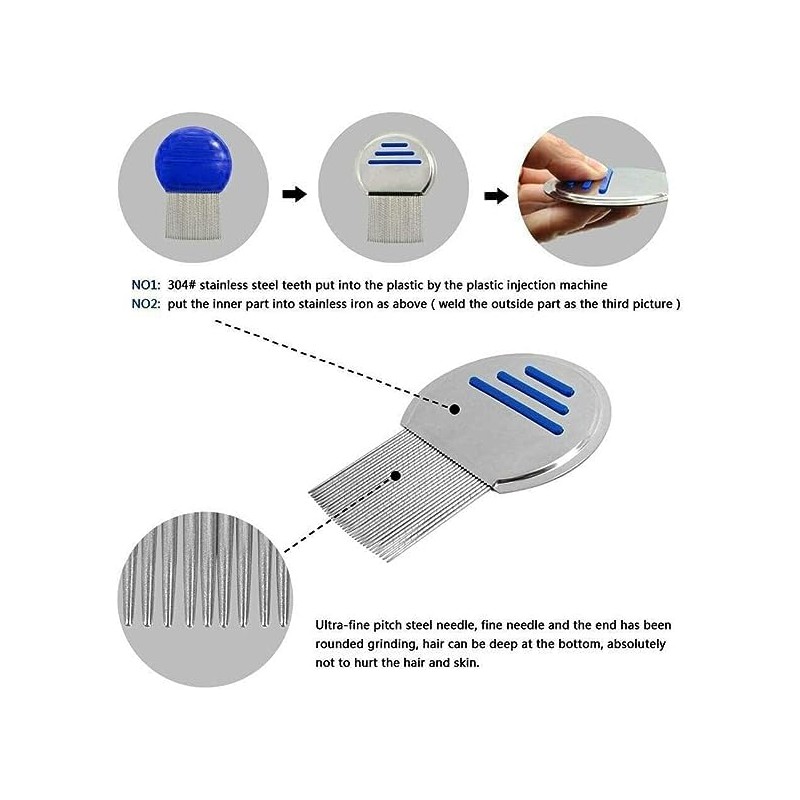 NO1: 304# stainless steel teeth put into the plastic by the plastic injection machine
NO2: put the inner part into stainless iron as above ( weld the outside part as the third picture )

Ultra-fine pitch steel needle, fine needle and the end has been rounded grinding, hair can be deep at the bottom, absolutely not to hurt the hair and skin.