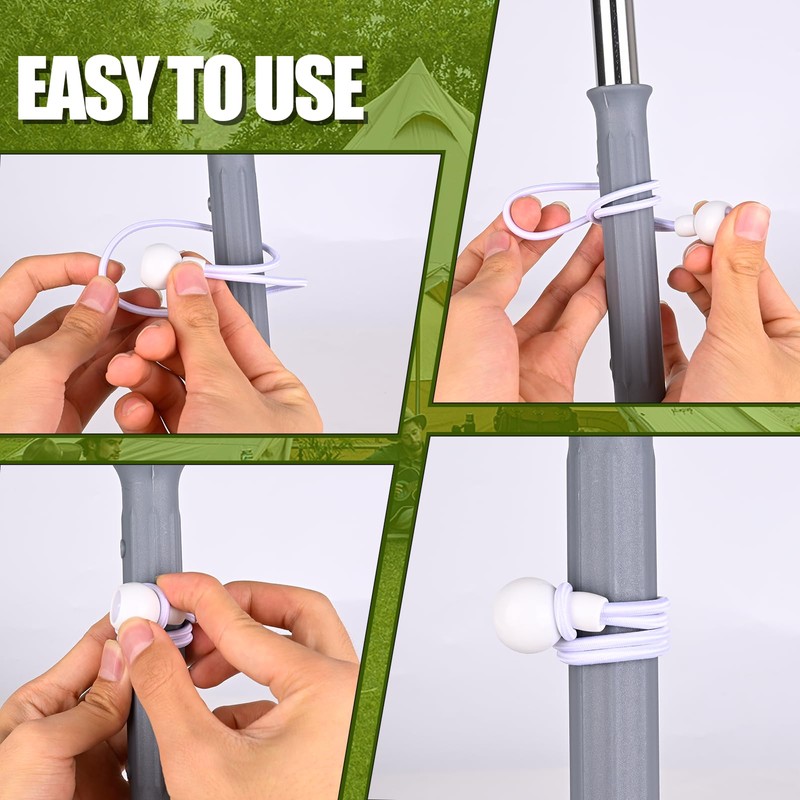 EASY TO USE