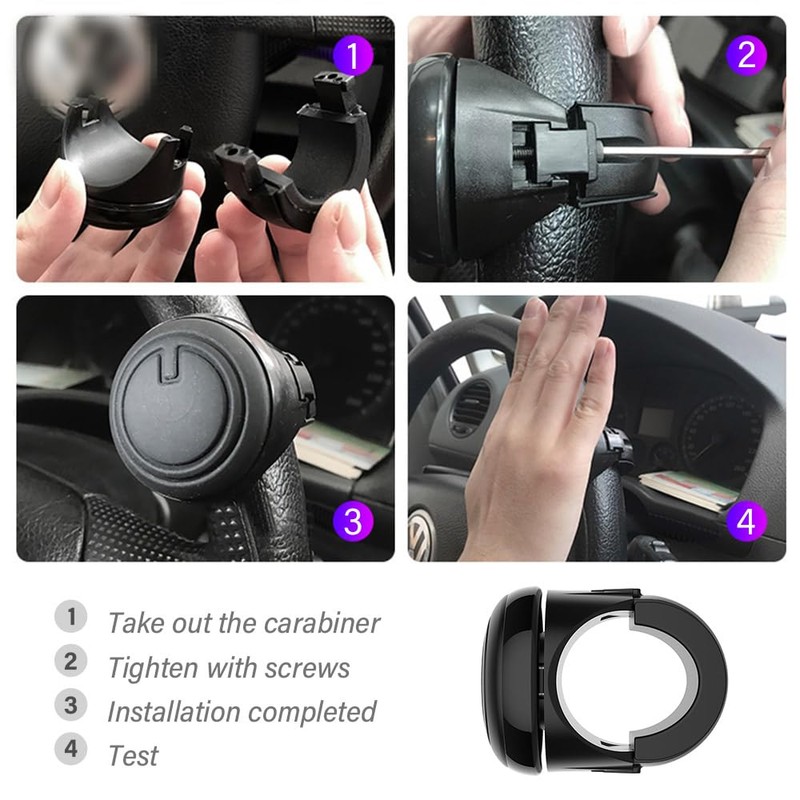 1

2

3

4

1 Take out the carabiner
2 Tighten with screws
3 Installation completed
4 Test