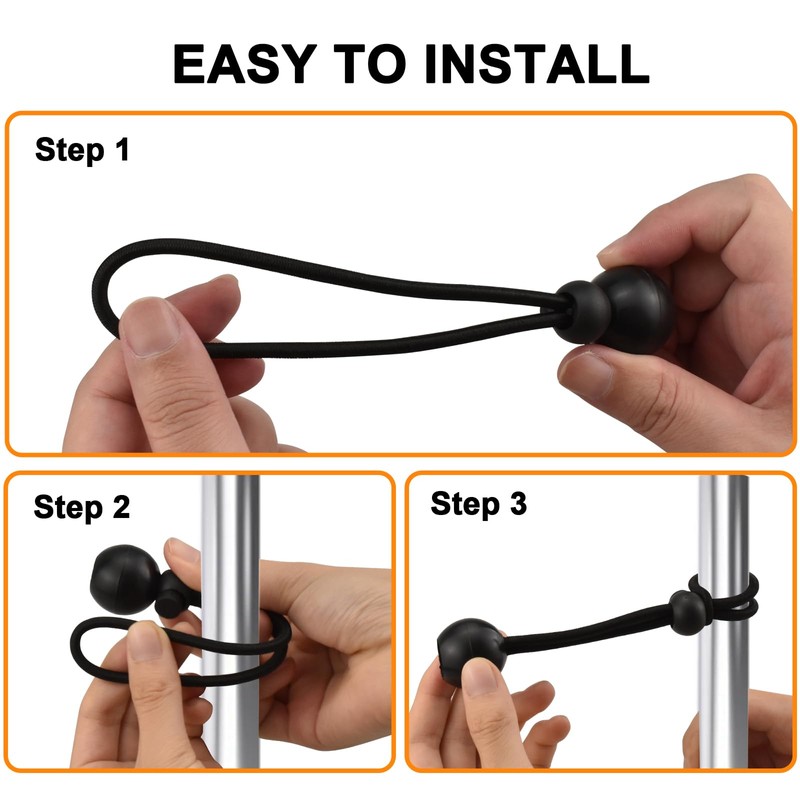 EASY TO INSTALL

Step 1

Step 2

Step 3