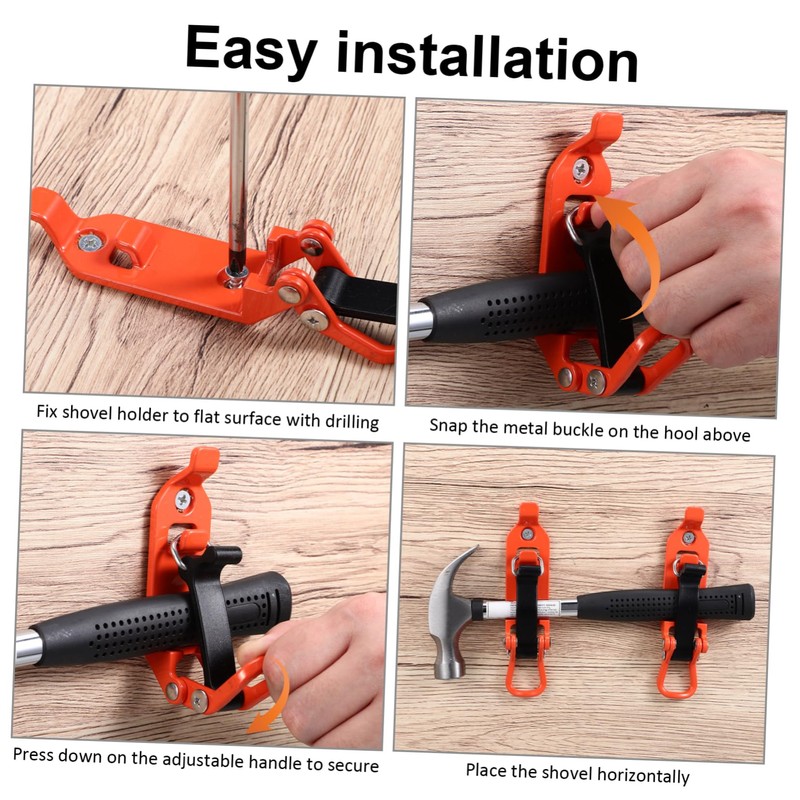 Easy installation

Fix shovel holder to flat surface with drilling

Snap the metal buckle on the hool above

Press down on the adjustable handle to secure

Place the shovel horizontally