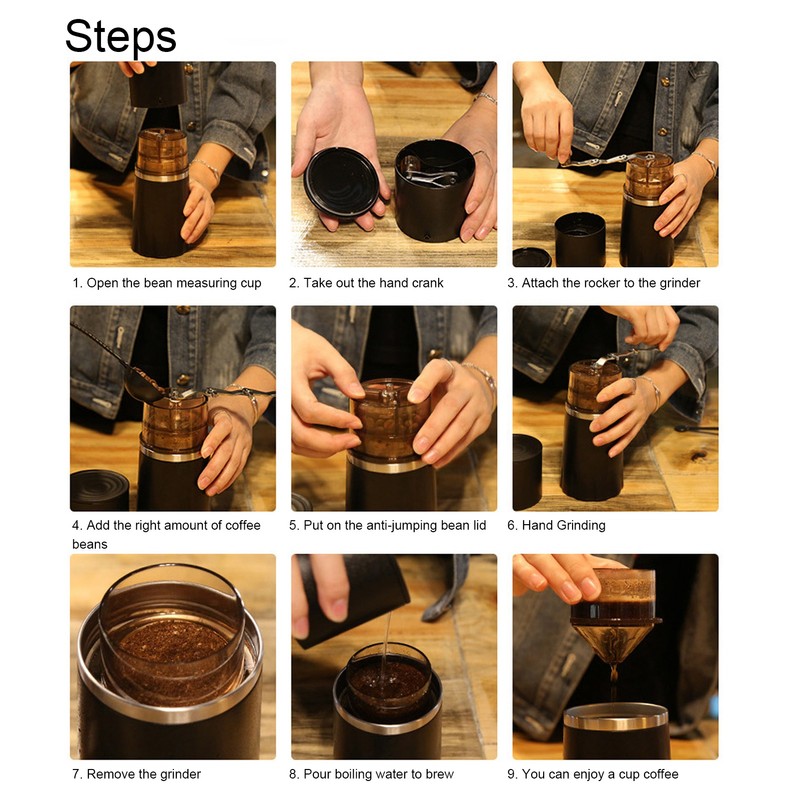 Steps

1. Open the bean measuring cup

2. Take out the hand crank

3. Attach the rocker to the grinder

4. Add the right amount of coffee beans

5. Put on the anti-jumping bean lid

6. Hand Grinding

7. Remove the grinder

8. Pour boiling water to brew

9. You can enjoy a cup coffee