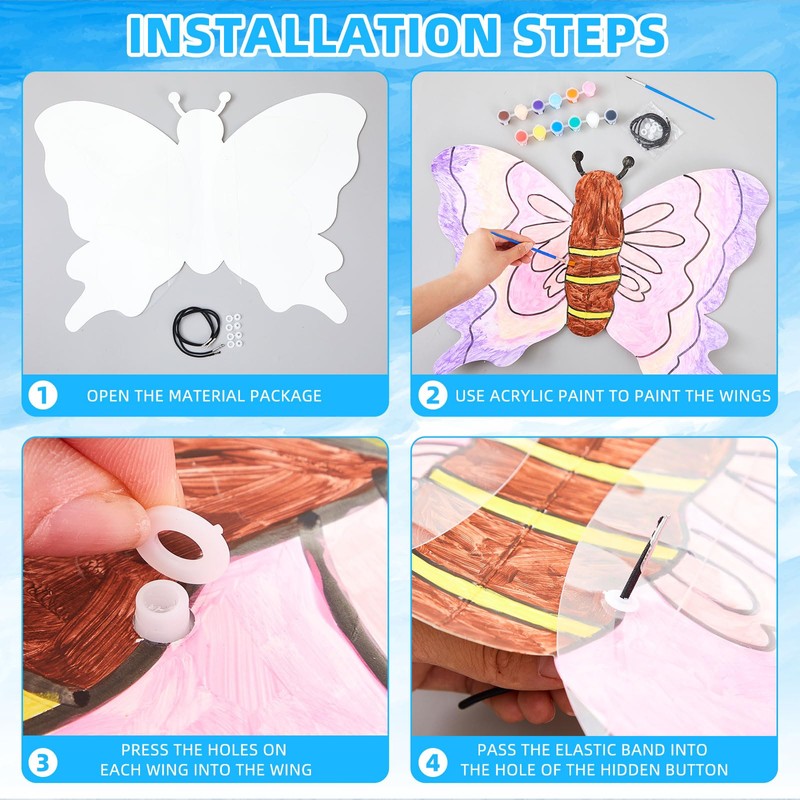 INSTALLATION STEPS

1 OPEN THE MATERIAL PACKAGE

2 USE ACRYLIC PAINT TO PAINT THE WINGS

3 PRESS THE HOLES ON EACH WING INTO THE WING

4 PASS THE ELASTIC BAND INTO THE HOLE OF THE HIDDEN BUTTON