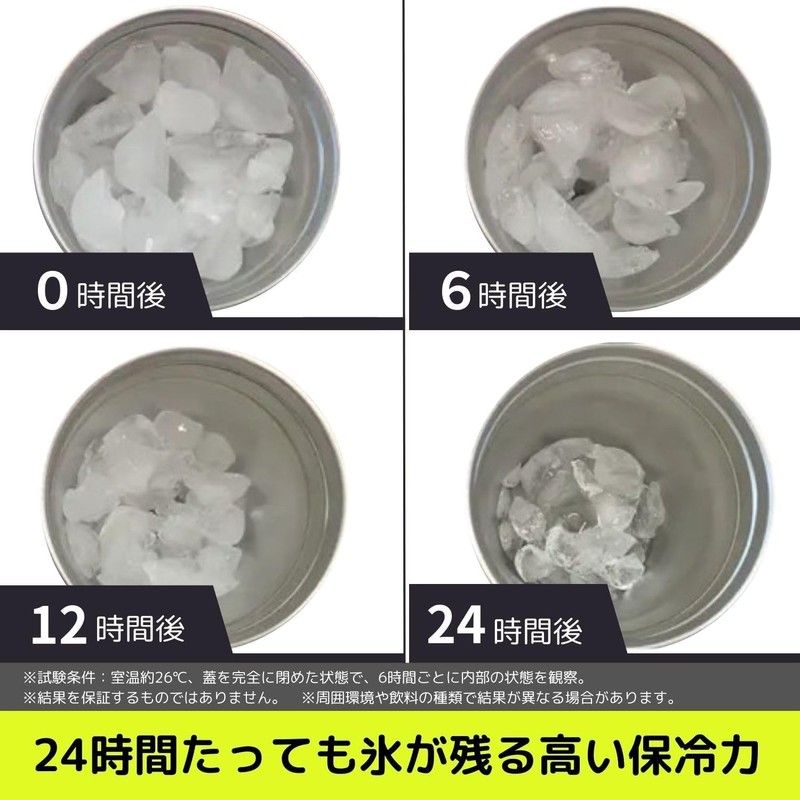 0 時間後

6 時間後

12 時間後

24 時間後

※試験条件：室温約26℃、蓋を完全に閉めた状態で、6時間ごとに内部の状態を観察。
※結果を保証するものではありません。　※周囲環境や飲料の種類で結果が異なる場合があります。

24時間たっても氷が残る高い保冷力