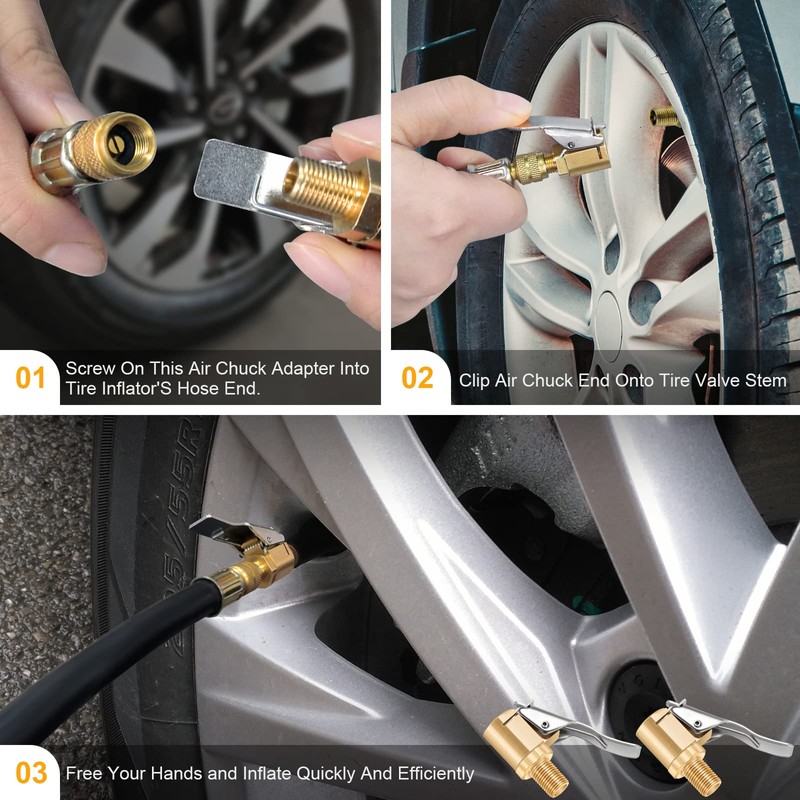 01 Screw On This Air Chuck Adapter Into Tire Inflator'S Hose End.

02 Clip Air Chuck End Onto Tire Valve Stem

205/55R

03 Free Your Hands and Inflate Quickly And Efficiently