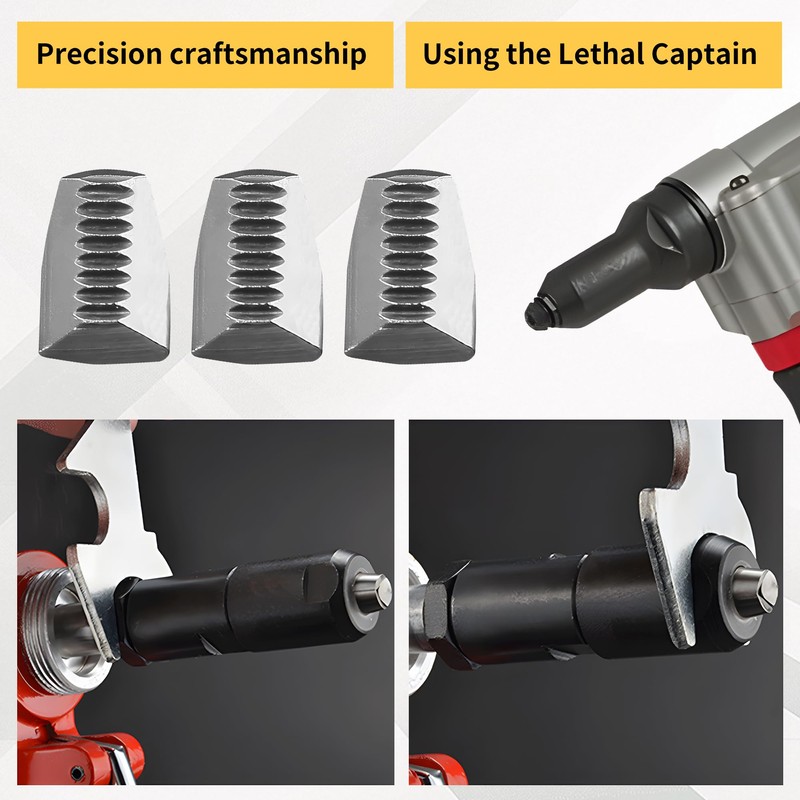 Precision craftsmanship

Using the Lethal Captain