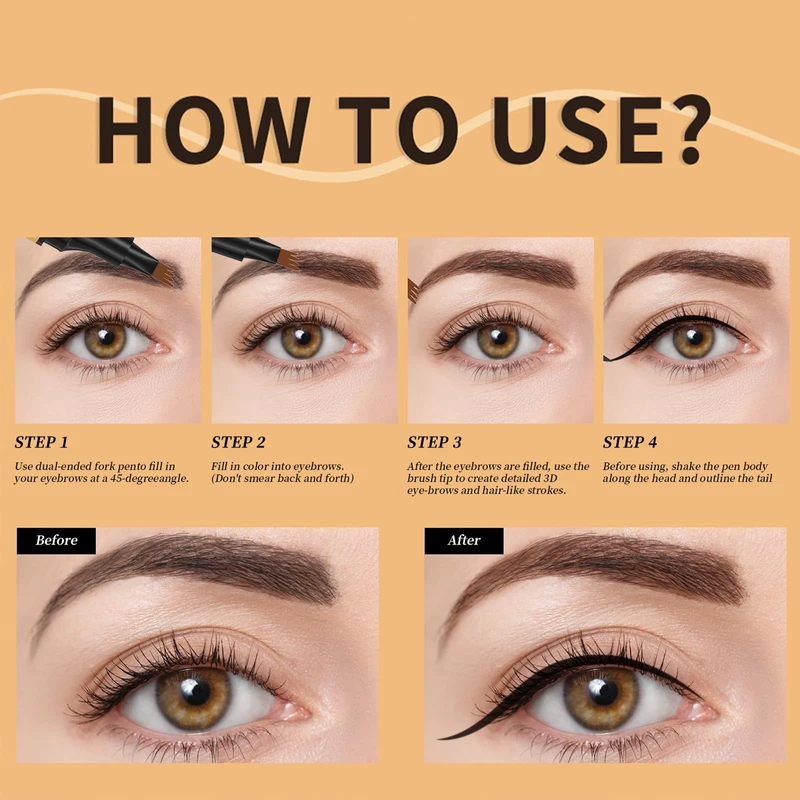 HOW TO USE?

STEP 1
Use dual-ended fork pento fill in your eyebrows at a 45-degreeangle.

STEP 2
Fill in color into eyebrows. (Don't smear back and forth)

STEP 3
After the eyebrows are filled, use the brush tip to create detailed 3D eye-brows and hair-like strokes.

STEP 4
Before using, shake the pen body along the head and outline the tail

Before

After