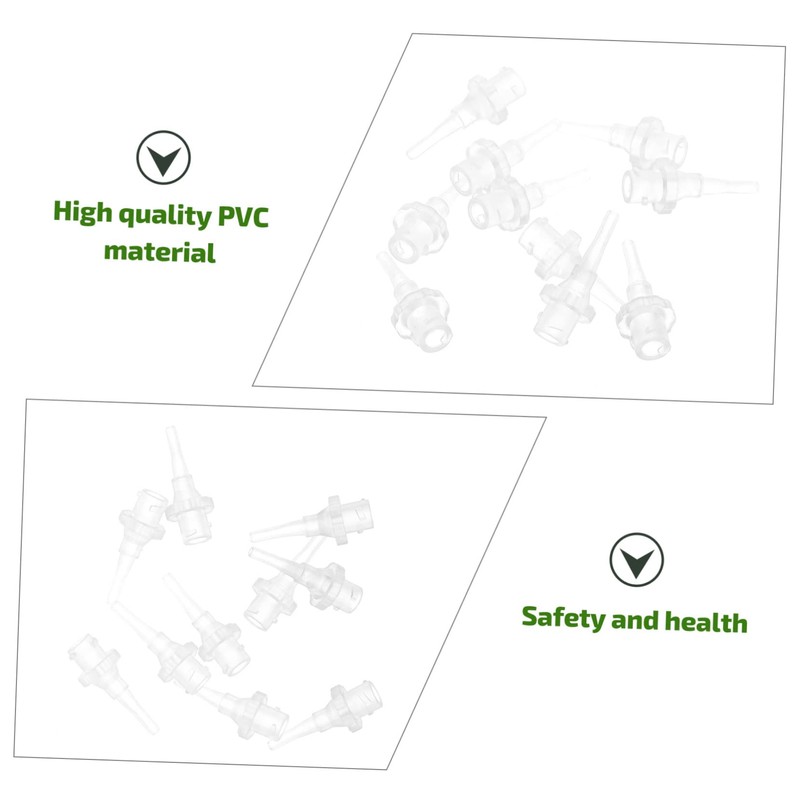 High quality PVC material

Safety and health