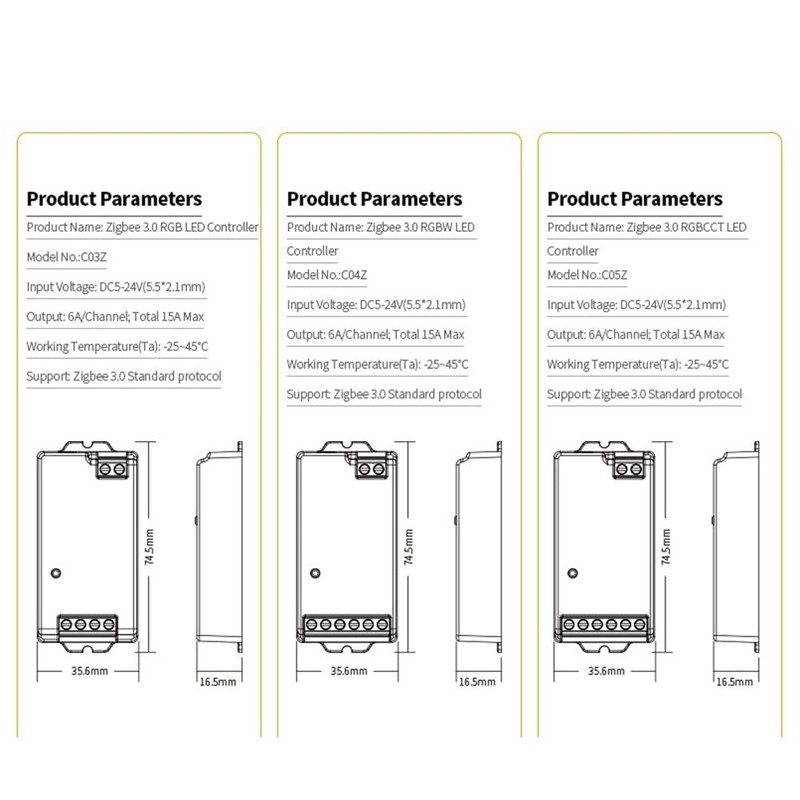 Product Parameters

Product Name: Zigbee 3.0 RGB LED Controller

Model No.:C03Z

Input Voltage: DC5-24V(5.5*2.1mm)

Output: 6A/Channel; Total 15A Max

Working Temperature(Ta): -25~45°C

Support: Zigbee 3.0 Standard protocol

74.5mm

35.6mm

16.5mm

Product Parameters

Product Name: Zigbee 3.0 RGBW LED Controller

Model No.:C04Z

Input Voltage: DC5-24V(5.5*2.1mm)

Output: 6A/Channel; Total 15A Max

Working Temperature(Ta): -25~45°C

Support: Zigbee 3.0 Standard protocol

74.5mm

35.6mm

16.5mm

Product Parameters

Product Name: Zigbee 3.0 RGBCCT LED Controller

Model No.:C05Z

Input Voltage: DC5-24V(5.5*2.1mm)

Output: 6A/Channel; Total 15A Max

Working Temperature(Ta): -25~45°C

Support: Zigbee 3.0 Standard protocol

74.5mm

35.6mm

16.5mm