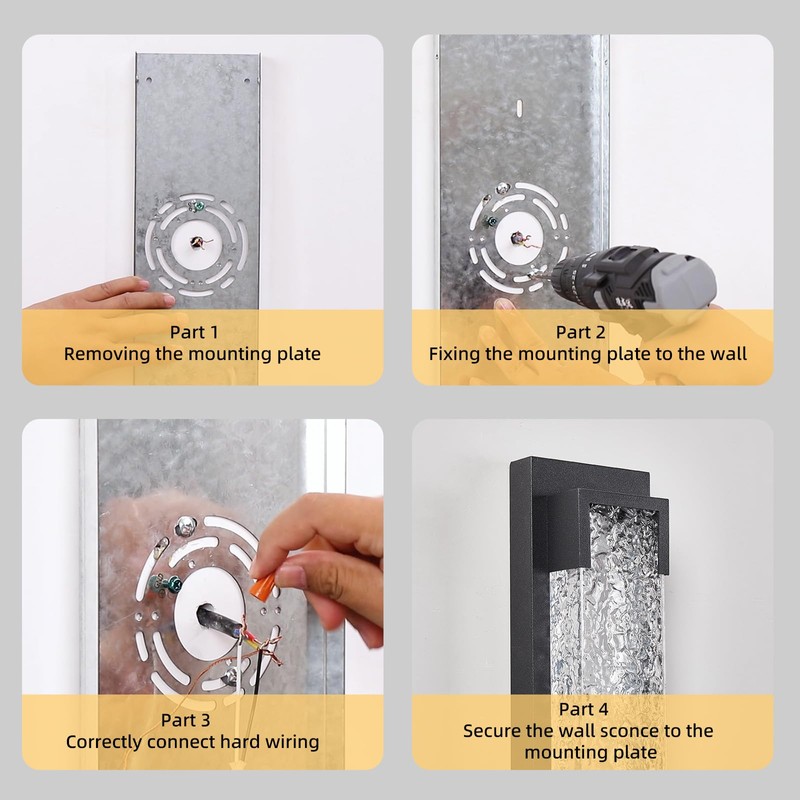 Part 1
Removing the mounting plate

Part 2
Fixing the mounting plate to the wall

Part 3
Correctly connect hard wiring

Part 4
Secure the wall sconce to the mounting plate