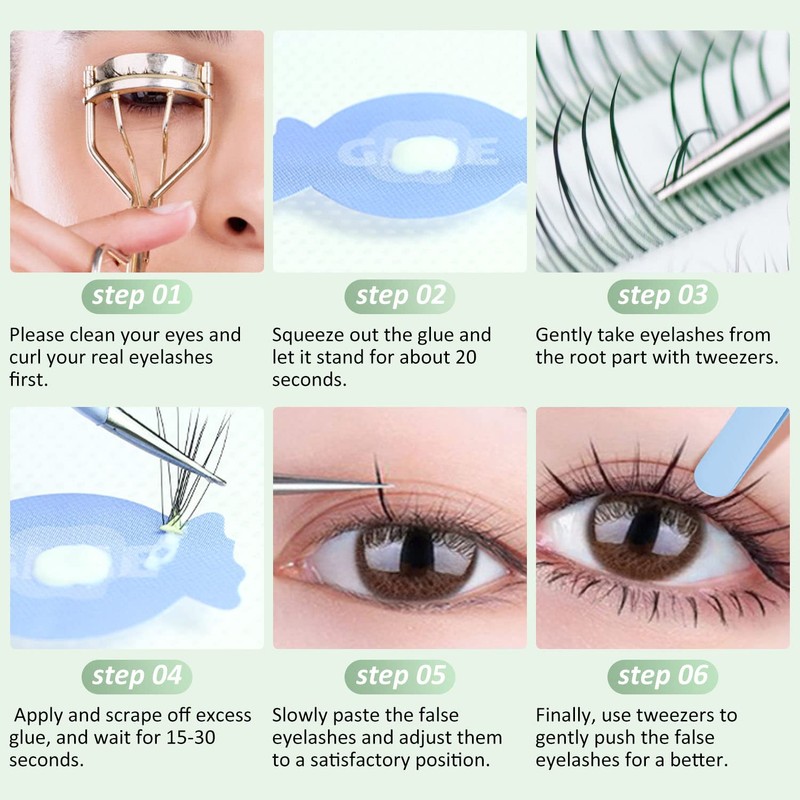 GLUE

step 01
Please clean your eyes and curl your real eyelashes first.

step 02
Squeeze out the glue and let it stand for about 20 seconds.

step 03
Gently take eyelashes from the root part with tweezers.

step 04
Apply and scrape off excess glue, and wait for 15-30 seconds.

step 05
Slowly paste the false eyelashes and adjust them to a satisfactory position.

step 06
Finally, use tweezers to gently push the false eyelashes for a better.