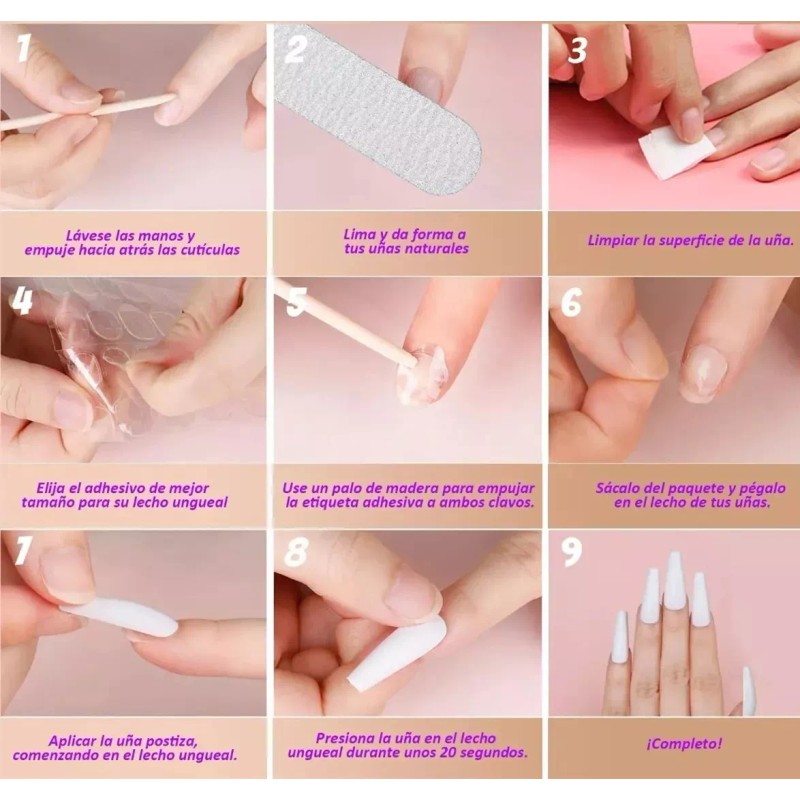 1

Lávese las manos y empuje hacia atrás las cutículas

2

Lima y da forma a tus uñas naturales

3

Limpiar la superficie de la uña.

4

Elija el adhesivo de mejor tamaño para su lecho ungueal

5

Use un palo de madera para empujar la etiqueta adhesiva a ambos clavos.

6

Sácalo del paquete y pégalo en el lecho de tus uñas.

7

Aplicar la uña postiza, comenzando en el lecho ungueal.

8

Presiona la uña en el lecho ungueal durante unos 20 segundos.

9

¡Completo!