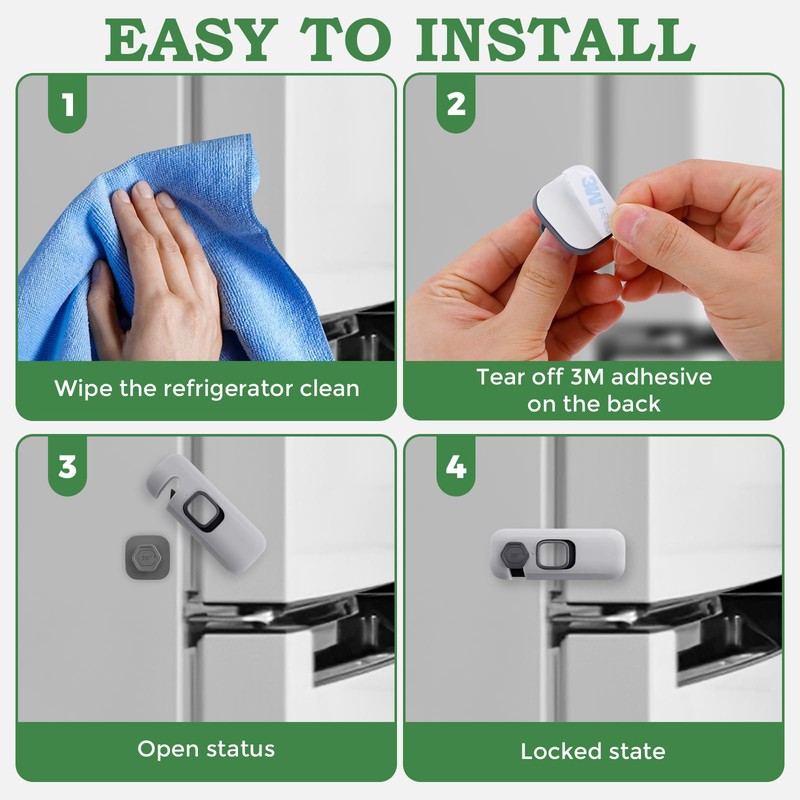 EASY TO INSTALL

1

Wipe the refrigerator clean

2

3M

Tear off 3M adhesive on the back

3

Open status

4

Locked state