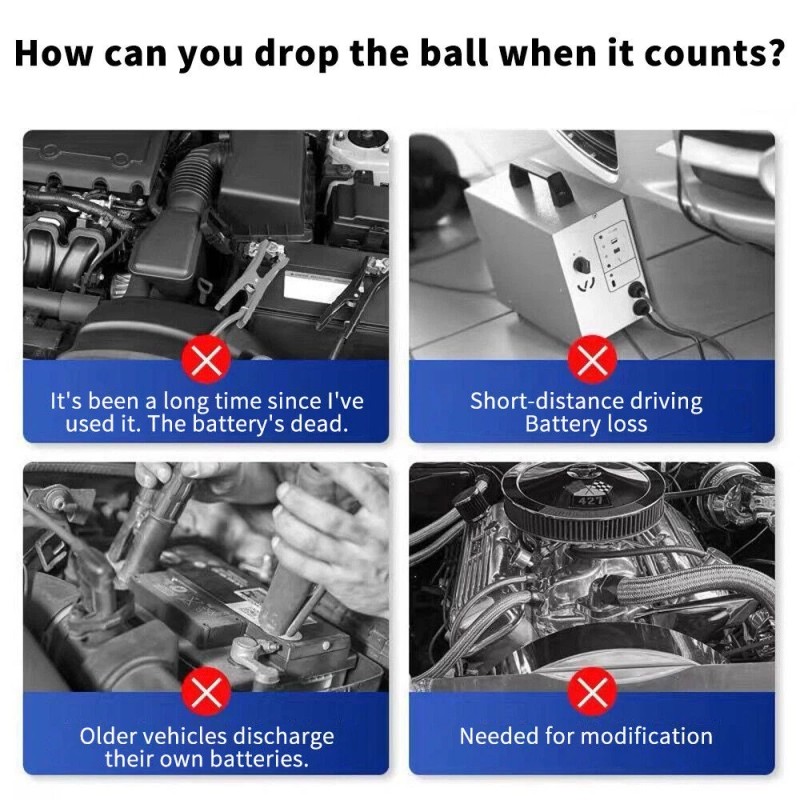 How can you drop the ball when it counts?

It's been a long time since I've used it. The battery's dead.

Short-distance driving
Battery loss

Older vehicles discharge their own batteries.

427

Needed for modification