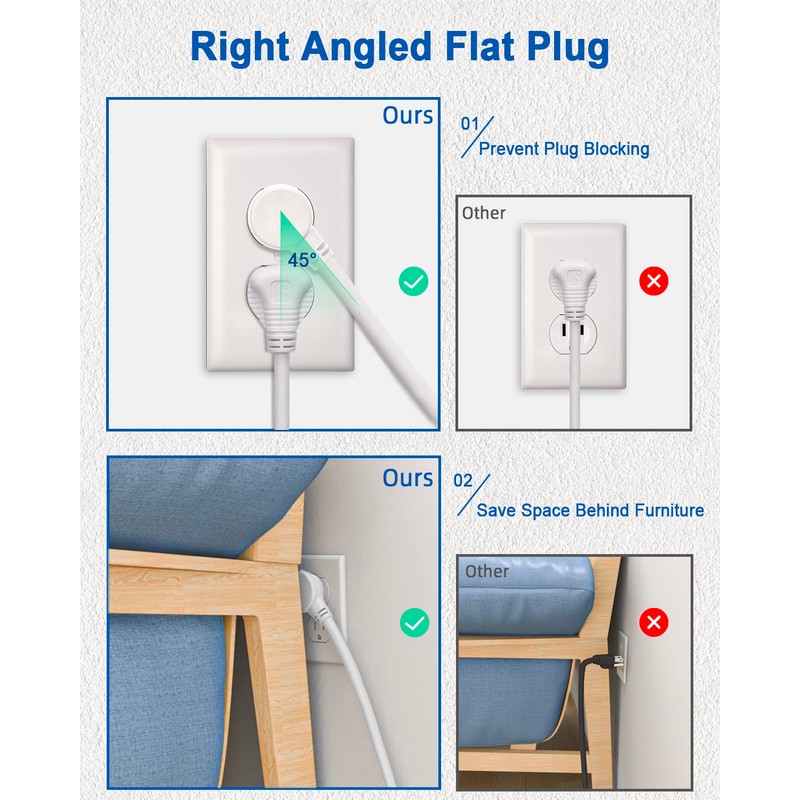 Right Angled Flat Plug

Ours

45°

01
Prevent Plug Blocking

Other

Ours

02
Save Space Behind Furniture

Other