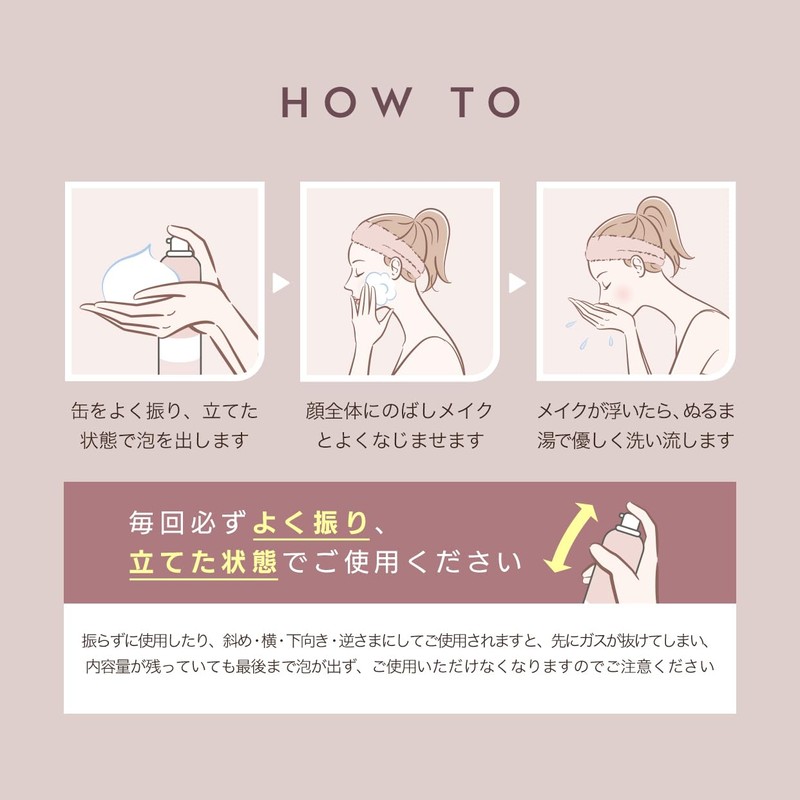 HOW TO

缶をよく振り、立てた状態で泡を出します

顔全体にのばしメイクとよくなじませます

メイクが浮いたら、ぬるま湯で優しく洗い流します

毎回必ずよく振り、立てた状態でご使用ください

振らずに使用したり、斜め・横・下向き・逆さまにしてご使用されますと、先にガスが抜けてしまい、内容量が残っていても最後まで泡が出ず、ご使用いただけなくなりますのでご注意ください