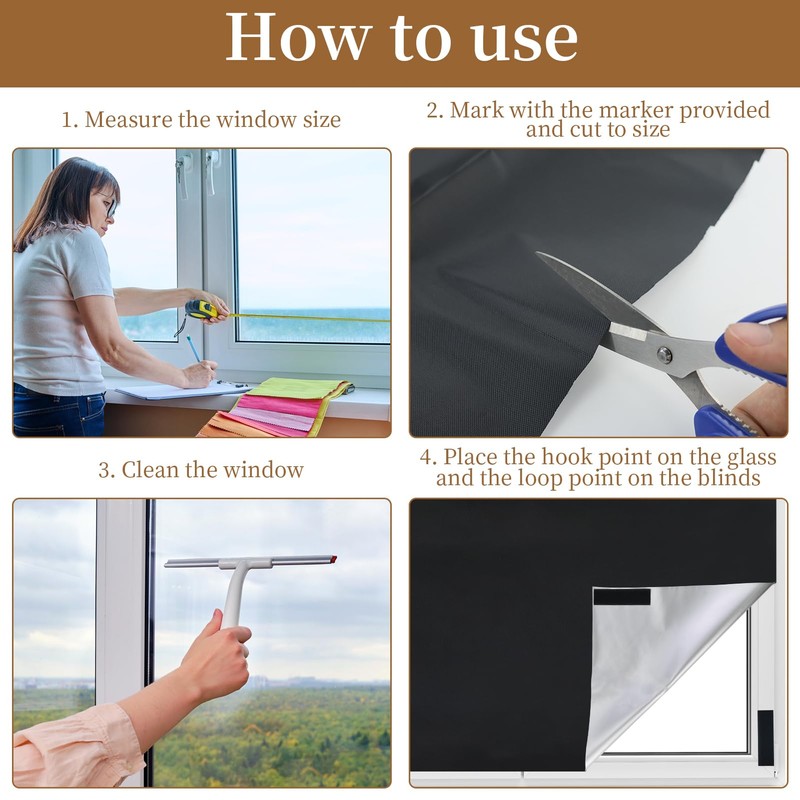 How to use

1. Measure the window size

2. Mark with the marker provided and cut to size

3. Clean the window

4. Place the hook point on the glass and the loop point on the blinds