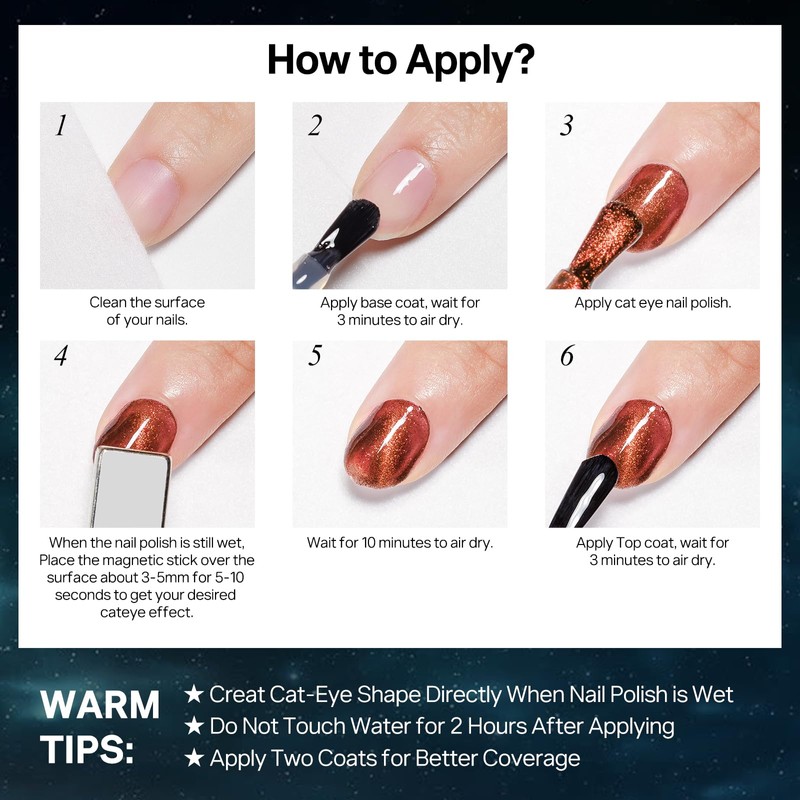 How to Apply?

1
Clean the surface of your nails.

2
Apply base coat, wait for 3 minutes to air dry.

3
Apply cat eye nail polish.

4
When the nail polish is still wet, Place the magnetic stick over the surface about 3-5mm for 5-10 seconds to get your desired cateye effect.

5
Wait for 10 minutes to air dry.

6
Apply Top coat, wait for 3 minutes to air dry.

WARM TIPS:
★ Creat Cat-Eye Shape Directly When Nail Polish is Wet
★ Do Not Touch Water for 2 Hours After Applying
★ Apply Two Coats for Better Coverage