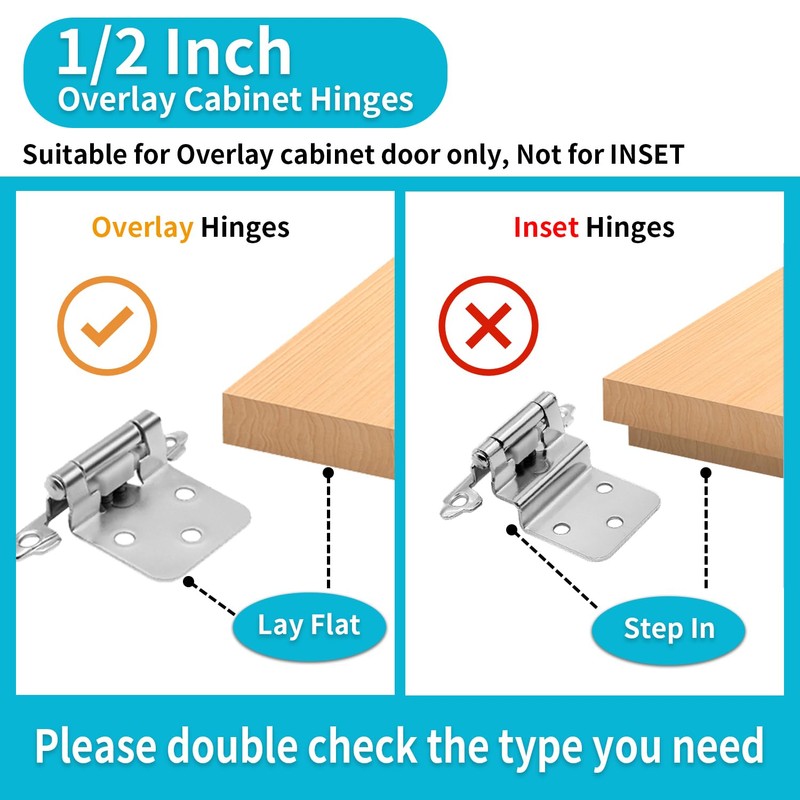 1/2 Inch
Overlay Cabinet Hinges

Suitable for Overlay cabinet door only, Not for INSET

Overlay Hinges

Lay Flat

Inset Hinges

Step In

Please double check the type you need