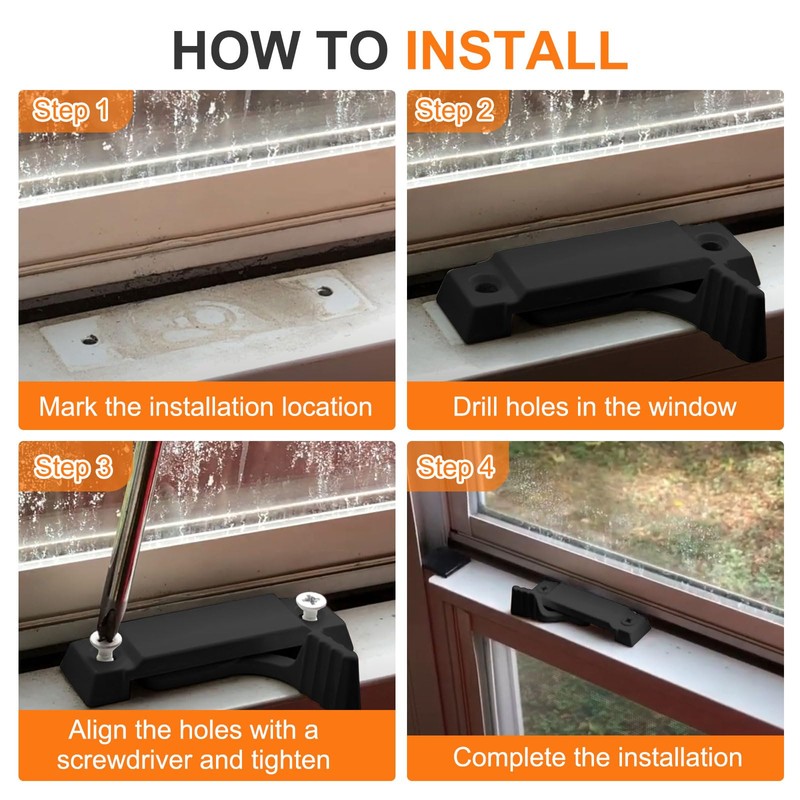 HOW TO INSTALL

Step 1

Mark the installation location

Step 2

Drill holes in the window

Step 3

Align the holes with a screwdriver and tighten

Step 4

Complete the installation