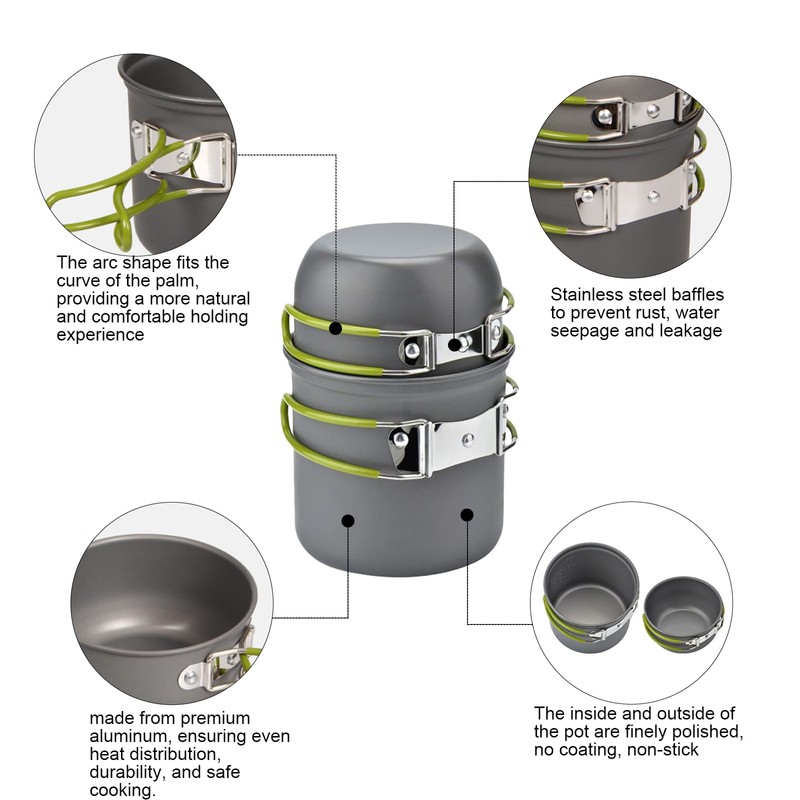 The arc shape fits the curve of the palm, providing a more natural and comfortable holding experience

Stainless steel baffles to prevent rust, water seepage and leakage

made from premium aluminum, ensuring even heat distribution, durability, and safe cooking.

The inside and outside of the pot are finely polished, no coating, non-stick