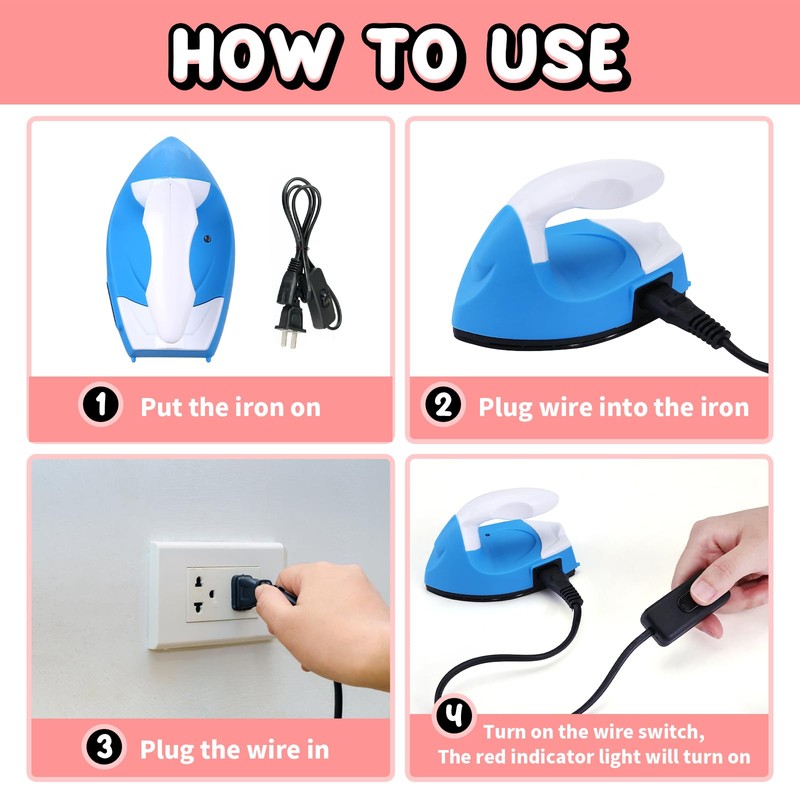 HOW TO USE

1 Put the iron on

2 Plug wire into the iron

3 Plug the wire in

4 Turn on the wire switch,
The red indicator light will turn on