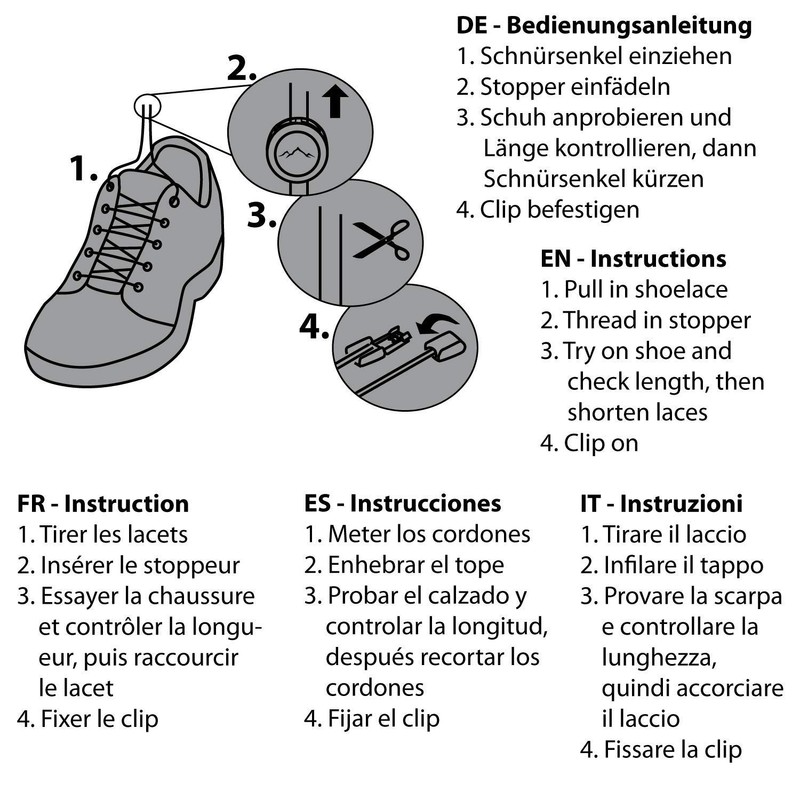 1.

2.

3.

4.

DE - Bedienungsanleitung
1. Schnürsenkel einziehen
2. Stopper einfädeln
3. Schuh anprobieren und Länge kontrollieren, dann Schnürsenkel kürzen
4. Clip befestigen

EN - Instructions
1. Pull in shoelace
2. Thread in stopper
3. Try on shoe and check length, then shorten laces
4. Clip on

FR - Instruction
1. Tirer les lacets
2. Insérer le stoppeur
3. Essayer la chaussure et contrôler la longueur, puis raccourcir le lacet
4. Fixer le clip

ES - Instrucciones
1. Meter los cordones
2. Enhebrar el tope
3. Probar el calzado y controlar la longitud, después recortar los cordones
4. Fijar el clip

IT - Instruzioni
1. Tirare il laccio
2. Infilare il tappo
3. Provare la scarpa e controllare la lunghezza, quindi accorciare il laccio
4. Fissare la clip