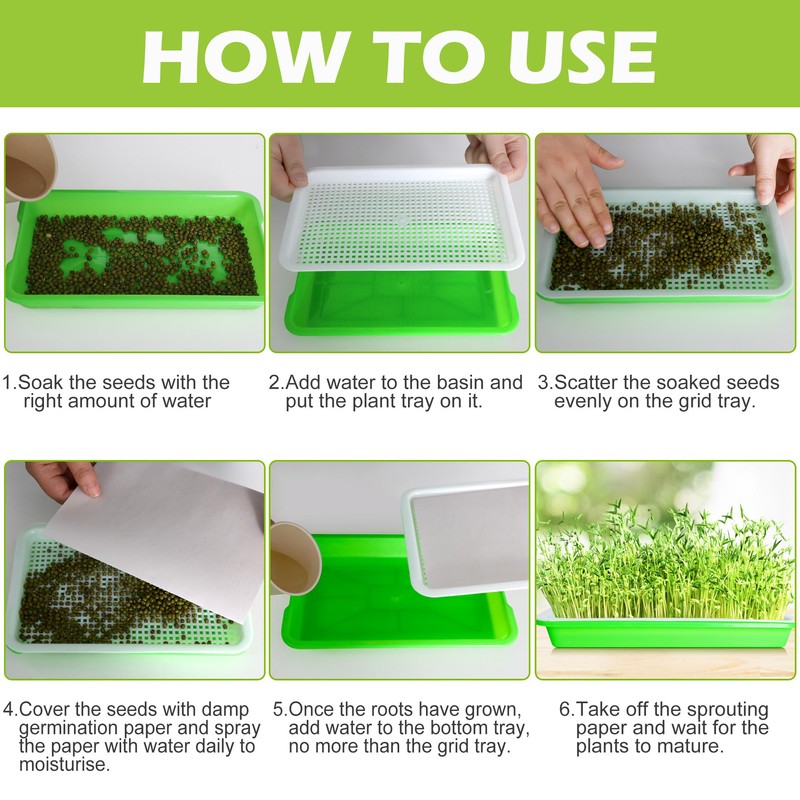 HOW TO USE

1.Soak the seeds with the right amount of water

2.Add water to the basin and put the plant tray on it.

3.Scatter the soaked seeds evenly on the grid tray.

4.Cover the seeds with damp germination paper and spray the paper with water daily to moisturise.

5.Once the roots have grown, add water to the bottom tray, no more than the grid tray.

6.Take off the sprouting paper and wait for the plants to mature.