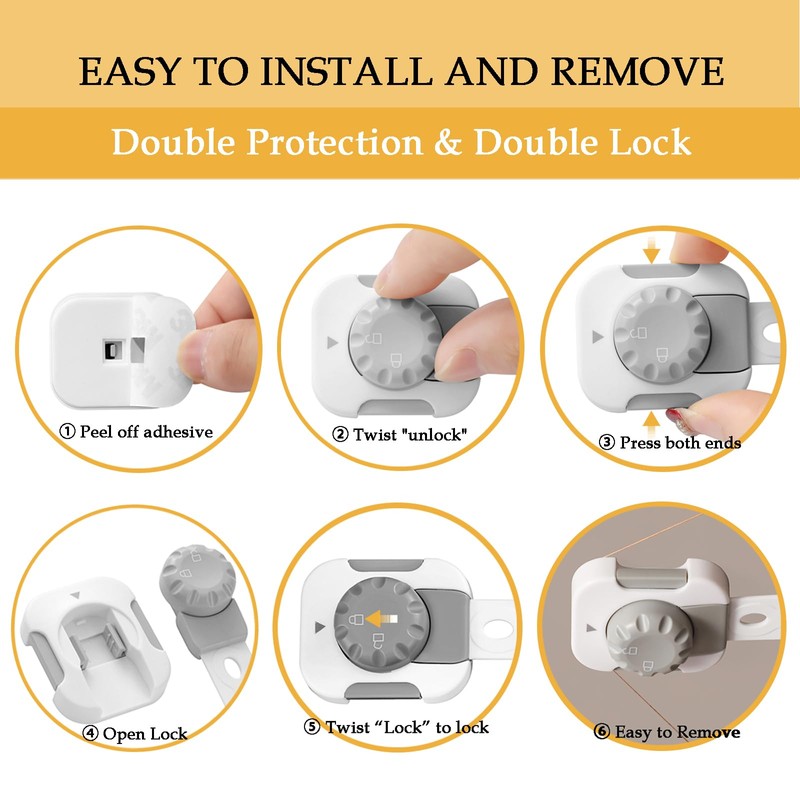 EASY TO INSTALL AND REMOVE

Double Protection & Double Lock

① Peel off adhesive

② Twist "unlock"

③ Press both ends

④ Open Lock

⑤ Twist “Lock” to lock

⑥ Easy to Remove