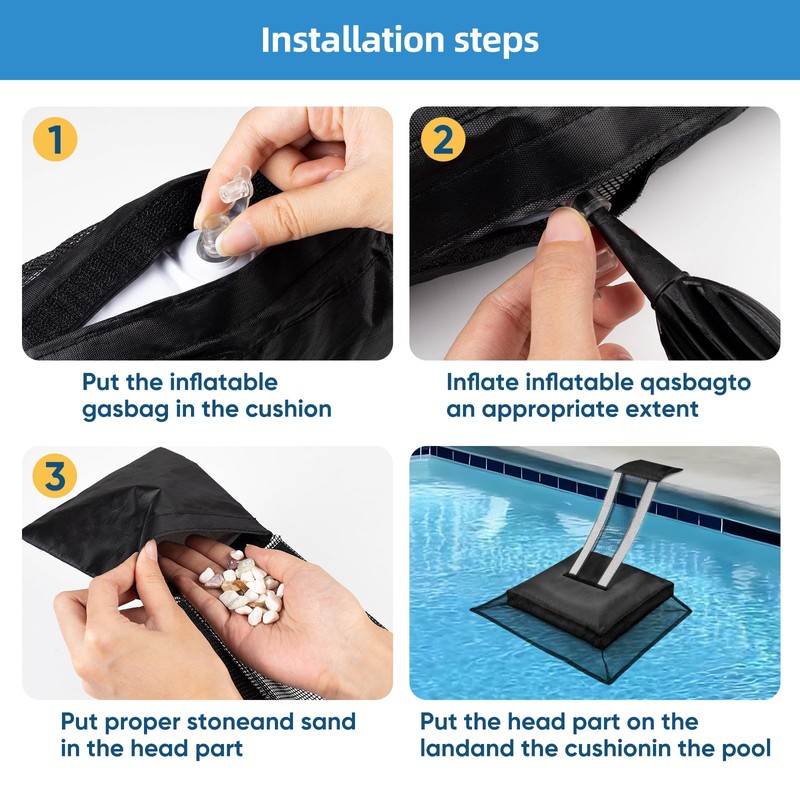 Installation steps

1

Put the inflatable gasbag in the cushion

2

Inflate inflatable qasbagto an appropriate extent

3

Put proper stoneand sand in the head part

Put the head part on the landand the cushionin the pool