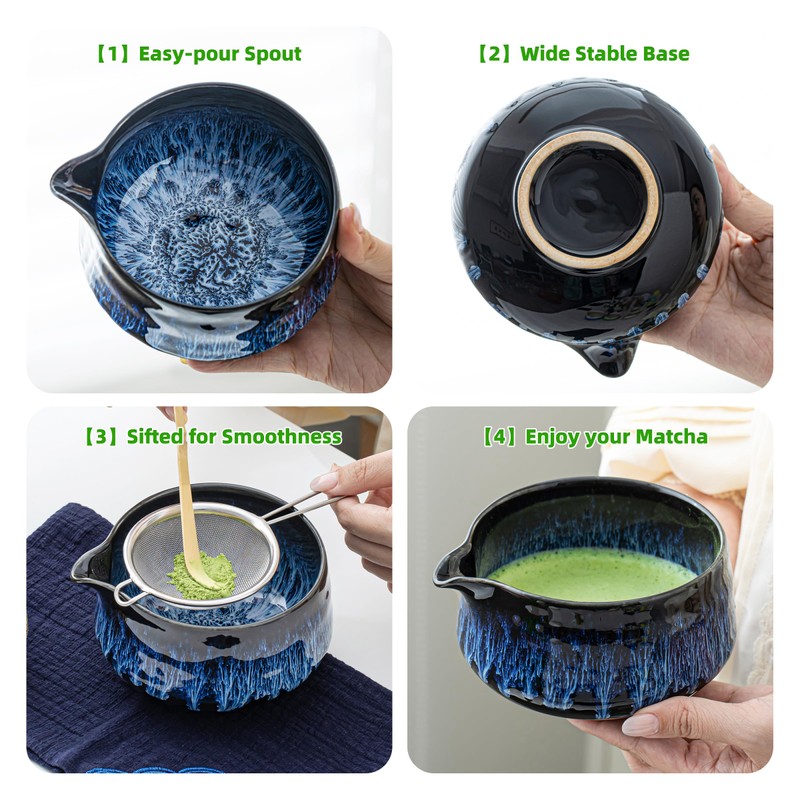 【1】Easy-pour Spout

【2】Wide Stable Base

【3】Sifted for Smoothness

【4】Enjoy your Matcha