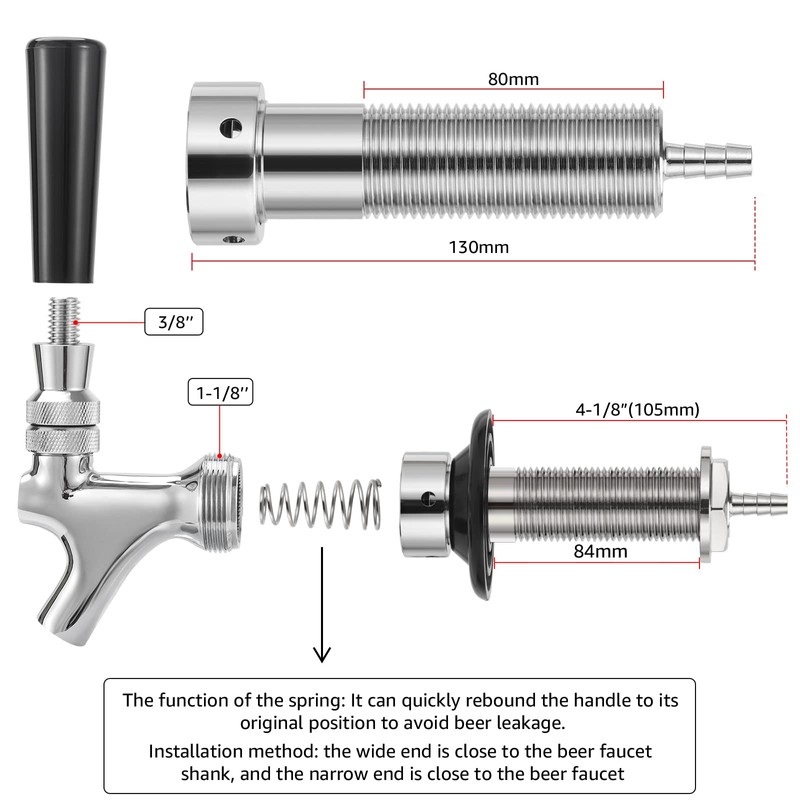 80mm

130mm

3/8''

1-1/8''

4-1/8"(105mm)

84mm

The function of the spring: It can quickly rebound the handle to its original position to avoid beer leakage.

Installation method: the wide end is close to the beer faucet shank, and the narrow end is close to the beer faucet