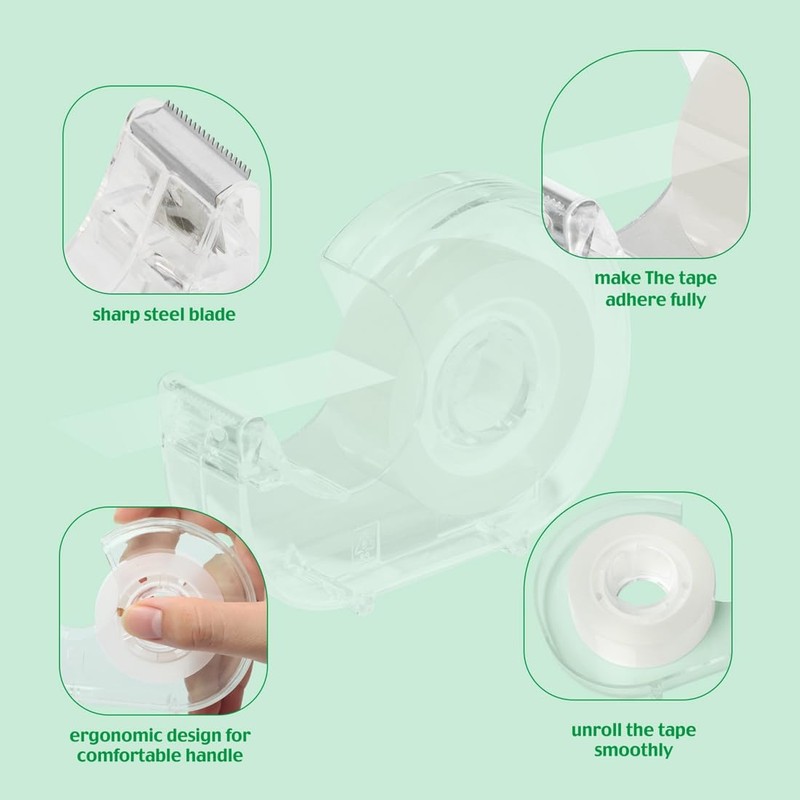 sharp steel blade

make The tape adhere fully

ergonomic design for comfortable handle

unroll the tape smoothly