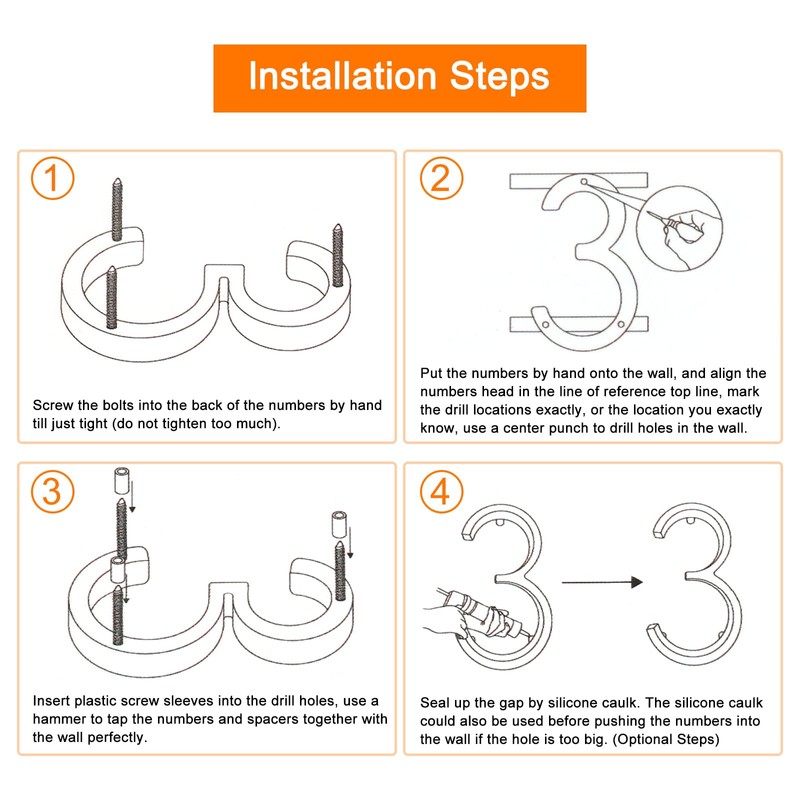 Installation Steps

1

Screw the bolts into the back of the numbers by hand till just tight (do not tighten too much).

2

Put the numbers by hand onto the wall, and align the numbers head in the line of reference top line, mark the drill locations exactly, or the location you exactly know, use a center punch to drill holes in the wall.

3

Insert plastic screw sleeves into the drill holes, use a hammer to tap the numbers and spacers together with the wall perfectly.

4

Seal up the gap by silicone caulk. The silicone caulk could also be used before pushing the numbers into the wall if the hole is too big. (Optional Steps)