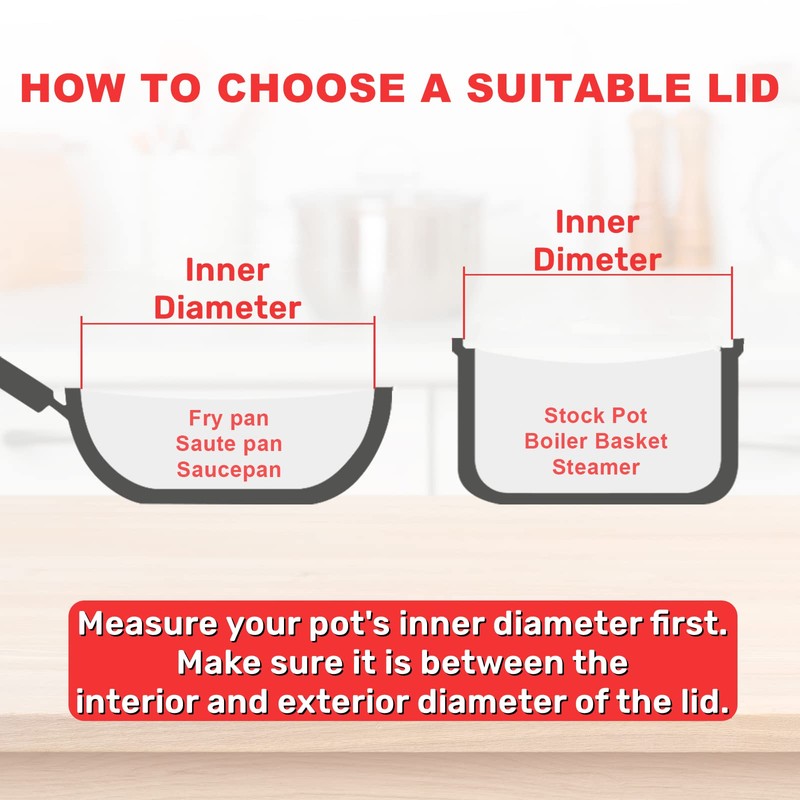 HOW TO CHOOSE A SUITABLE LID

Inner Diameter

Fry pan
Saute pan
Saucepan

Inner Dimeter

Stock Pot
Boiler Basket
Steamer

Measure your pot's inner diameter first. Make sure it is between the interior and exterior diameter of the lid.