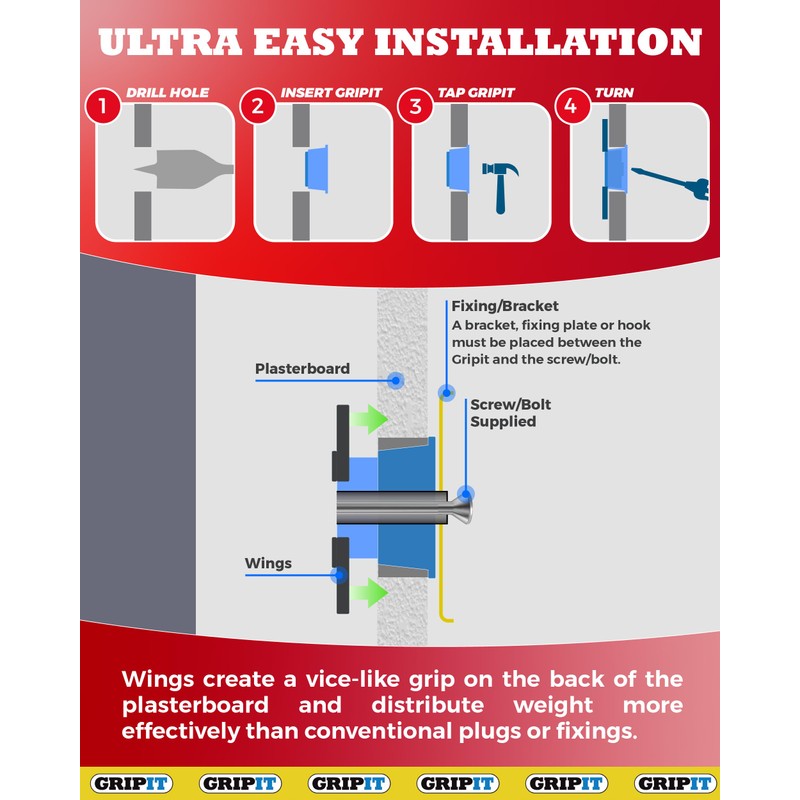 ULTRA EASY INSTALLATION

1 DRILL HOLE

2 INSERT GRIPIT

3 TAP GRIPIT

4 TURN

Fixing/Bracket
A bracket, fixing plate or hook must be placed between the Gripit and the screw/bolt.

Plasterboard

Screw/Bolt Supplied

Wings

Wings create a vice-like grip on the back of the plasterboard and distribute weight more effectively than conventional plugs or fixings.

GRIPIT GRIPIT GRIPIT GRIPIT GRIPIT GRIPIT