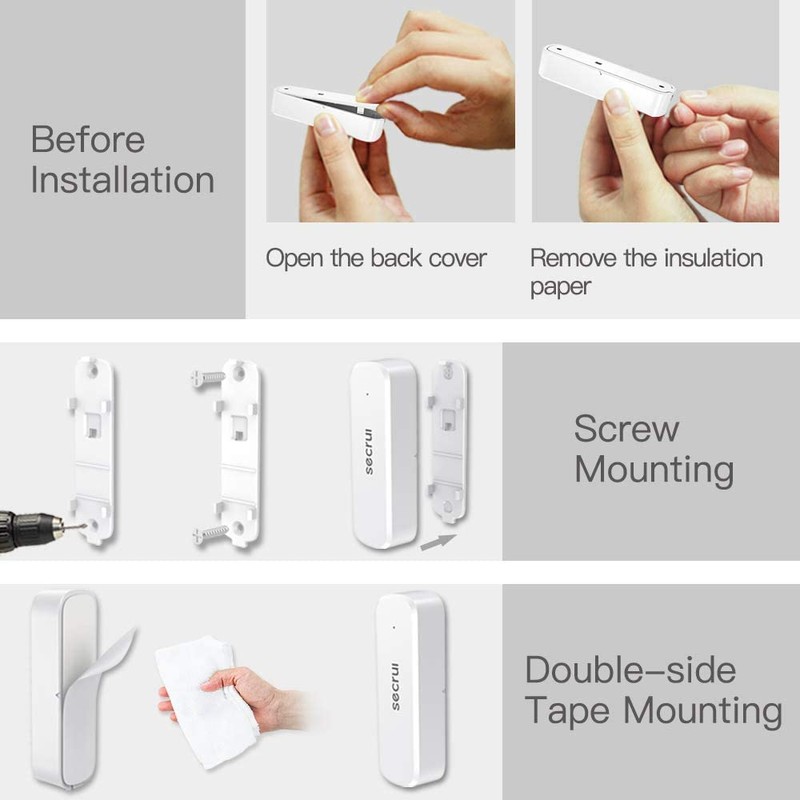 Before Installation

Open the back cover

Remove the insulation paper

secrui

Screw Mounting

secrui

Double-side Tape Mounting