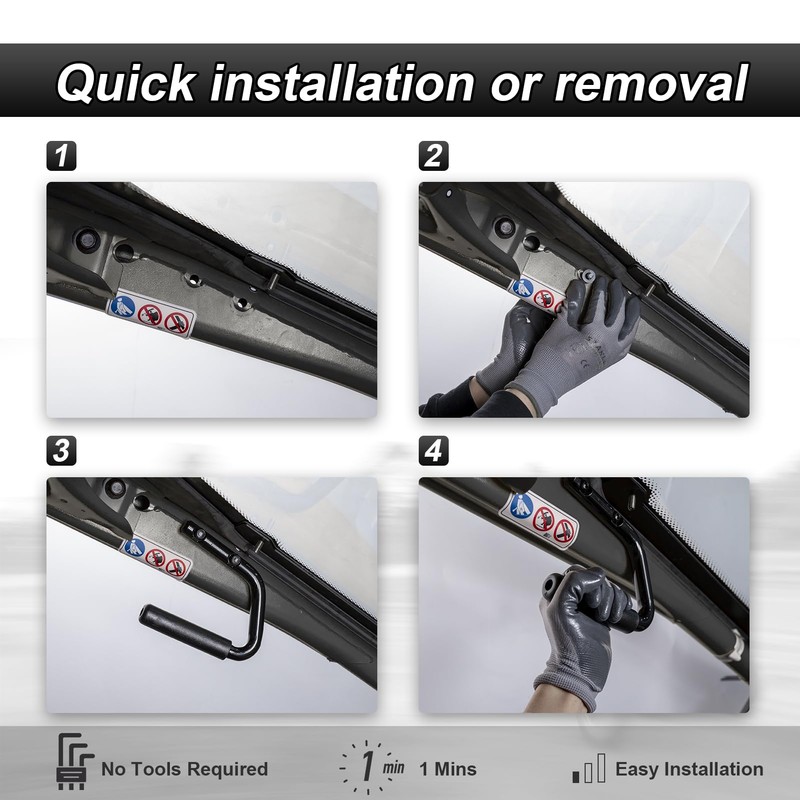 Quick installation or removal

1

2

3

4

No Tools Required

1 min 1 Mins

Easy Installation