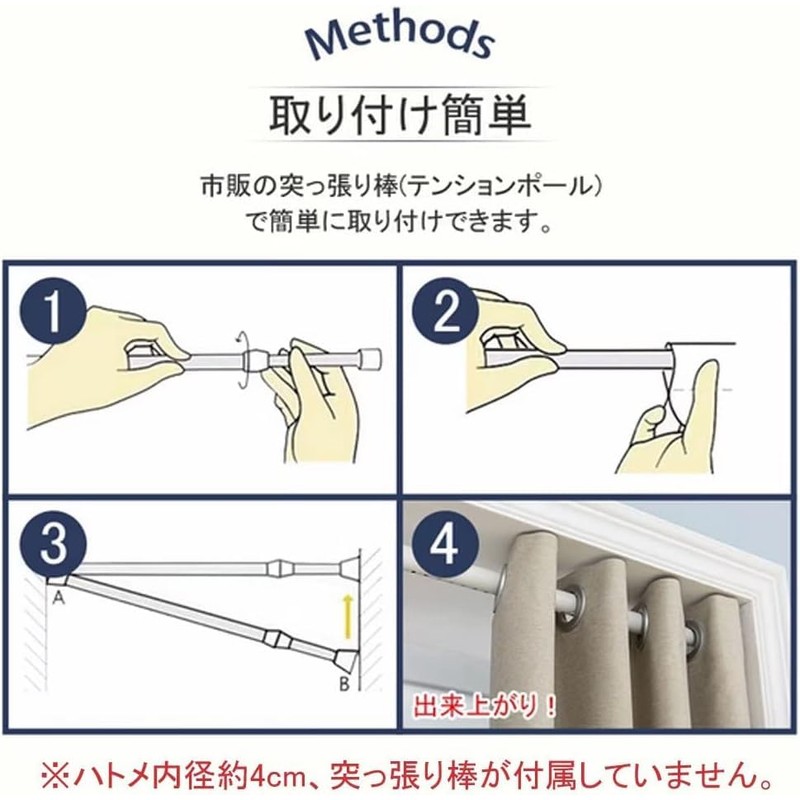 Methods

取り付け簡単

市販の突っ張り棒(テンションポール)で簡単に取り付けできます。

1

2

3

A

B

4

出来上がり！

※ハトメ内径約4cm、突っ張り棒が付属していません。