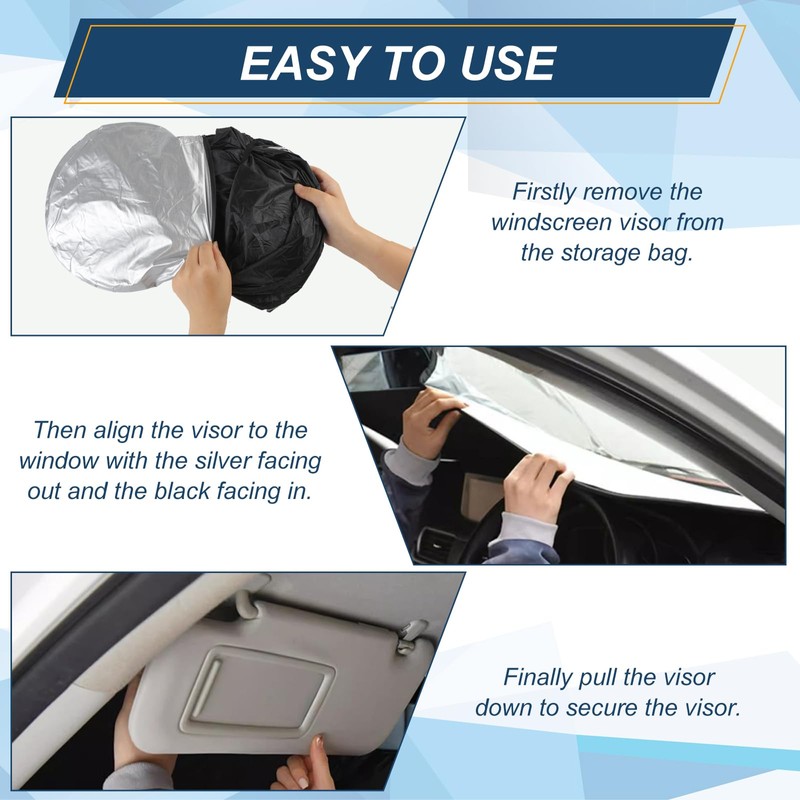 EASY TO USE

Firstly remove the windscreen visor from the storage bag.

Then align the visor to the window with the silver facing out and the black facing in.

Finally pull the visor down to secure the visor.