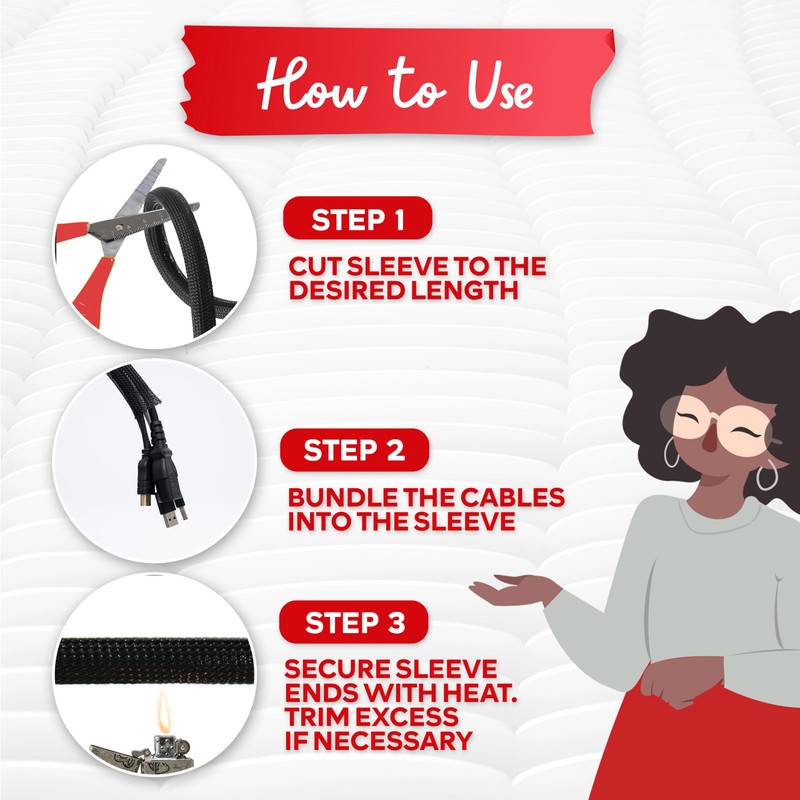 How to Use

STEP 1

CUT SLEEVE TO THE DESIRED LENGTH

STEP 2

BUNDLE THE CABLES INTO THE SLEEVE

STEP 3

SECURE SLEEVE ENDS WITH HEAT. TRIM EXCESS IF NECESSARY