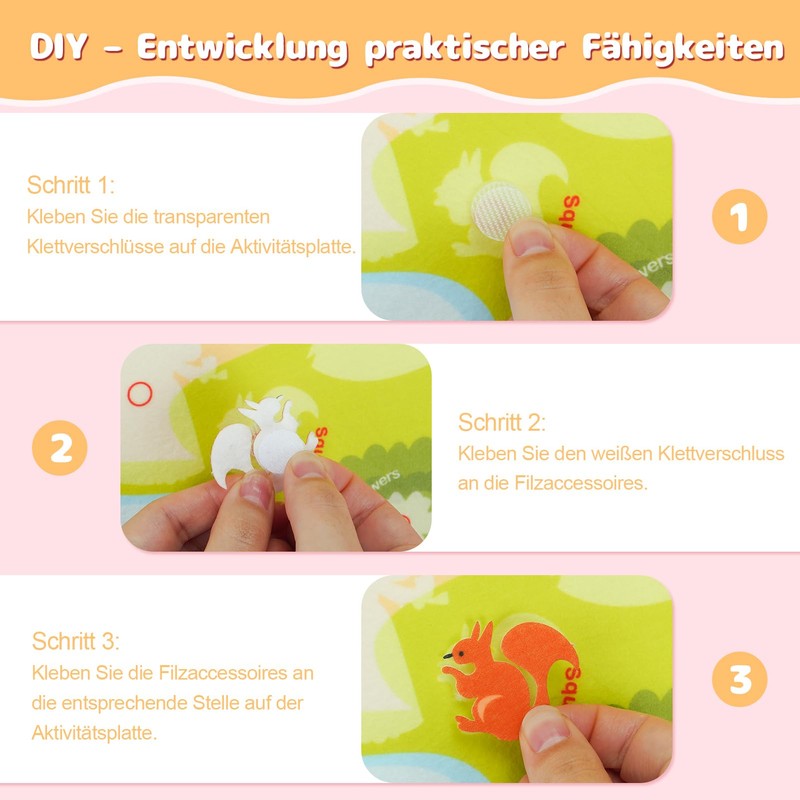 DIY - Entwicklung praktischer Fähigkeiten

Schritt 1:
Kleben Sie die transparenten Klettverschlüsse auf die Aktivitätsplatte.

1

2

Schritt 2:
Kleben Sie den weißen Klettverschluss an die Filzaccessoires.

Schritt 3:
Kleben Sie die Filzaccessoires an die entsprechende Stelle auf der Aktivitätsplatte.

3