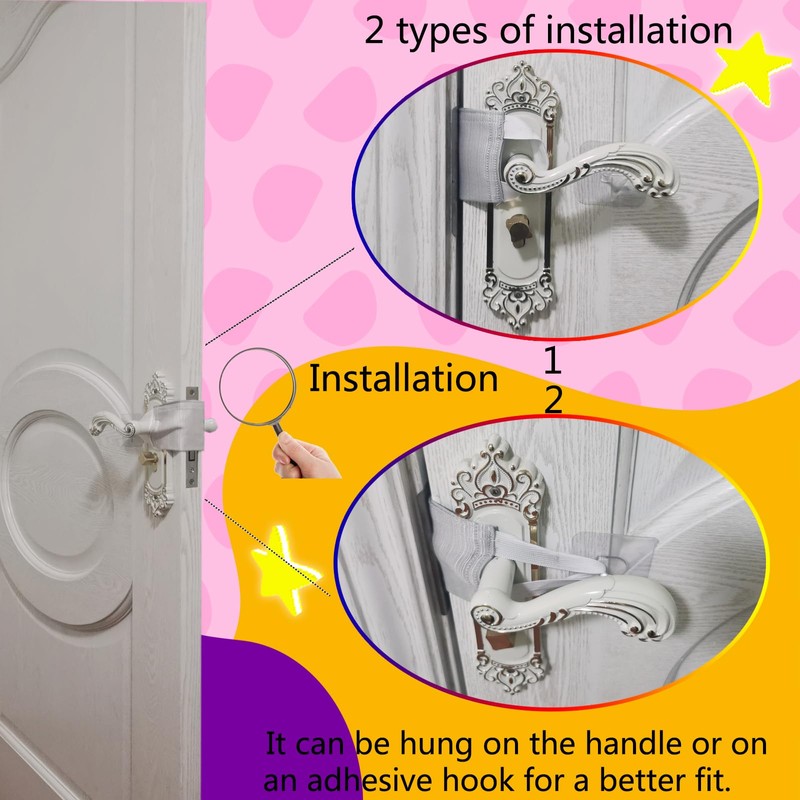 2 types of installation

Installation 1

2

It can be hung on the handle or on an adhesive hook for a better fit.