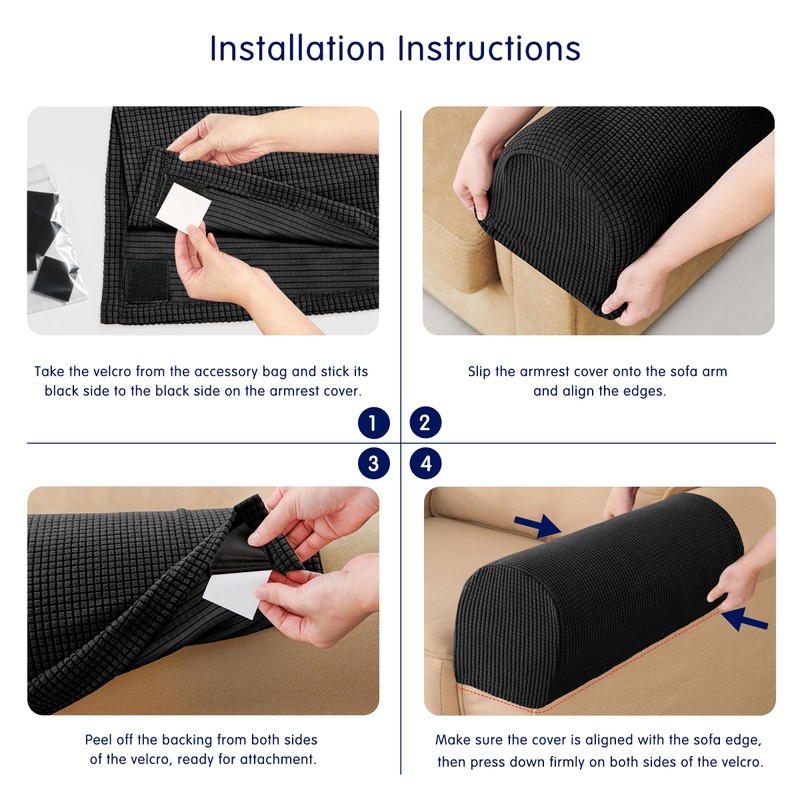 Installation Instructions

Take the velcro from the accessory bag and stick its black side to the black side on the armrest cover.

Slip the armrest cover onto the sofa arm and align the edges.

1

2

3

4

Peel off the backing from both sides of the velcro, ready for attachment.

Make sure the cover is aligned with the sofa edge, then press down firmly on both sides of the velcro.