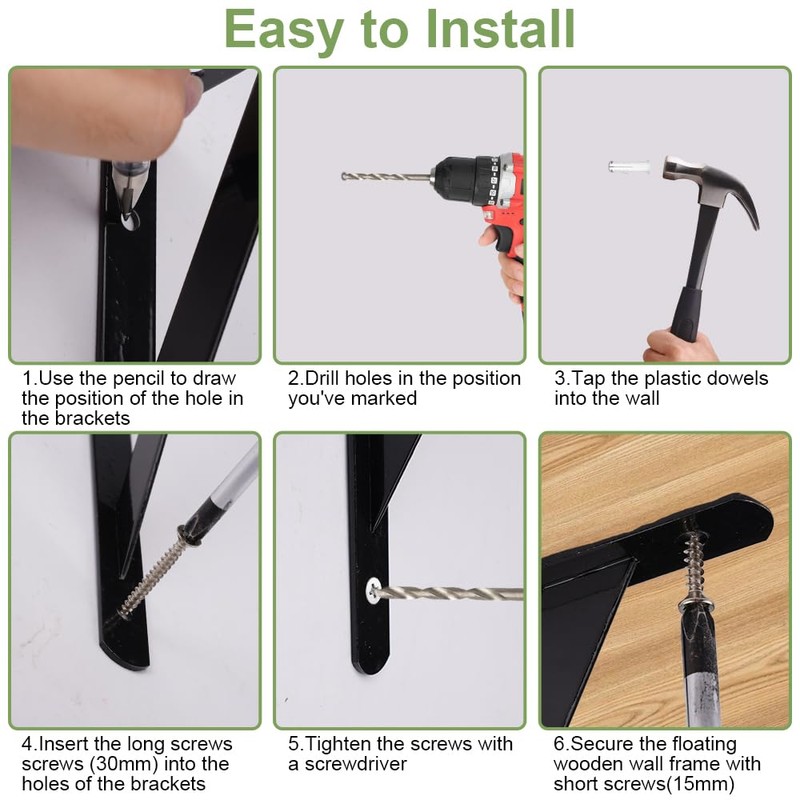 Easy to Install

1.Use the pencil to draw the position of the hole in the brackets

2.Drill holes in the position you've marked

3.Tap the plastic dowels into the wall

4.Insert the long screws screws (30mm) into the holes of the brackets

5.Tighten the screws with a screwdriver

6.Secure the floating wooden wall frame with short screws(15mm)