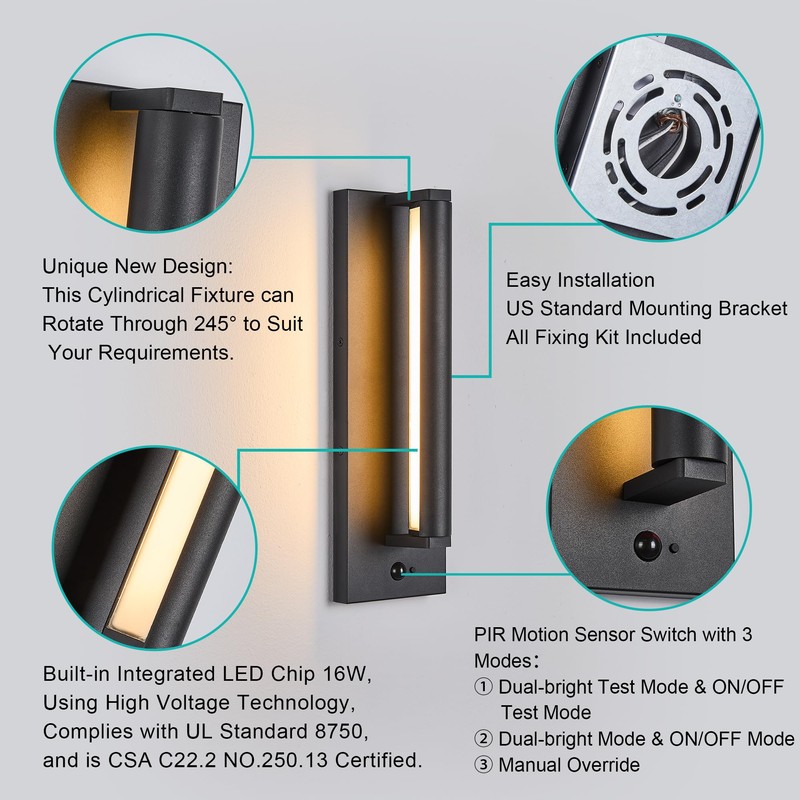 Unique New Design:
This Cylindrical Fixture can Rotate Through 245° to Suit Your Requirements.

Easy Installation
US Standard Mounting Bracket
All Fixing Kit Included

Built-in Integrated LED Chip 16W, Using High Voltage Technology, Complies with UL Standard 8750, and is CSA C22.2 NO.250.13 Certified.

PIR Motion Sensor Switch with 3 Modes:
① Dual-bright Test Mode & ON/OFF Test Mode
② Dual-bright Mode & ON/OFF Mode
③ Manual Override